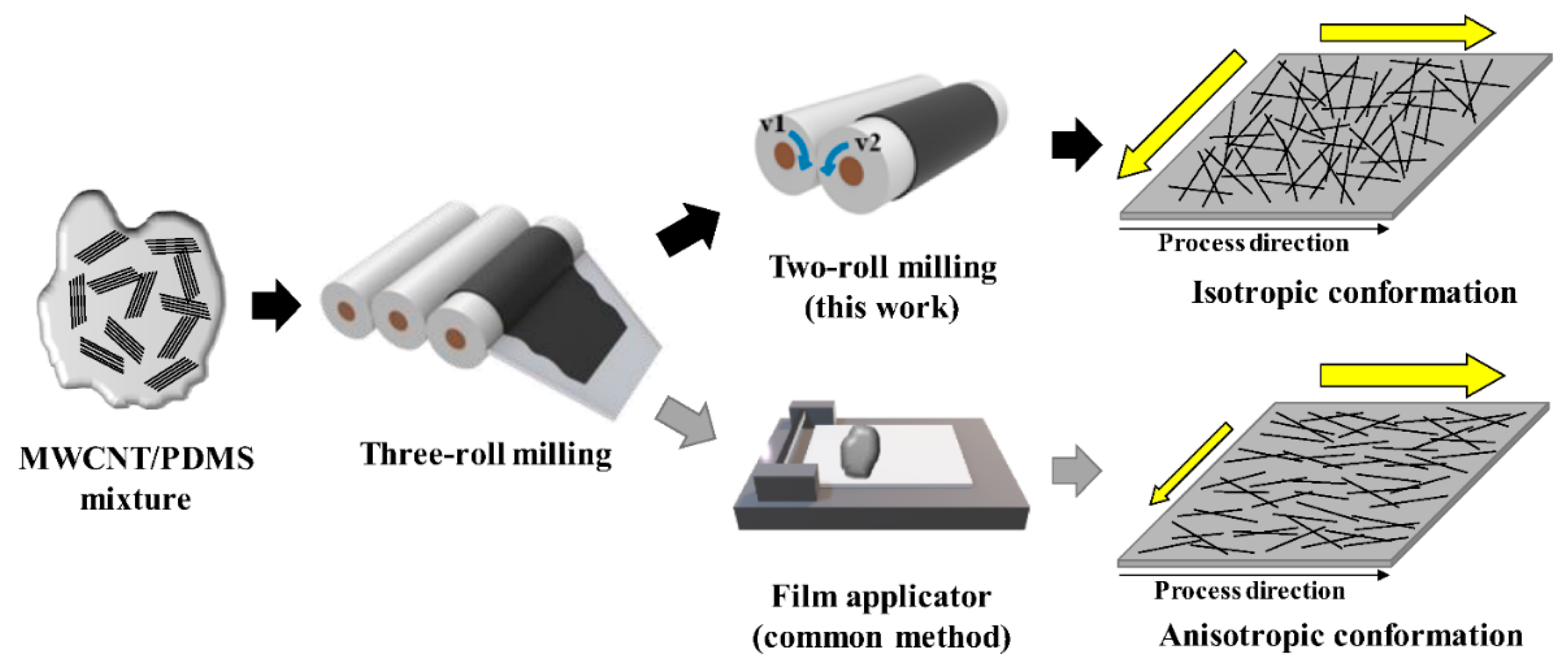 MWCNT/PDMS mixture

Three-roll milling

v1

v2

Two-roll milling (this work)

Process direction

Isotropic conformation

Film applicator (common method)

Process direction

Anisotropic conformation