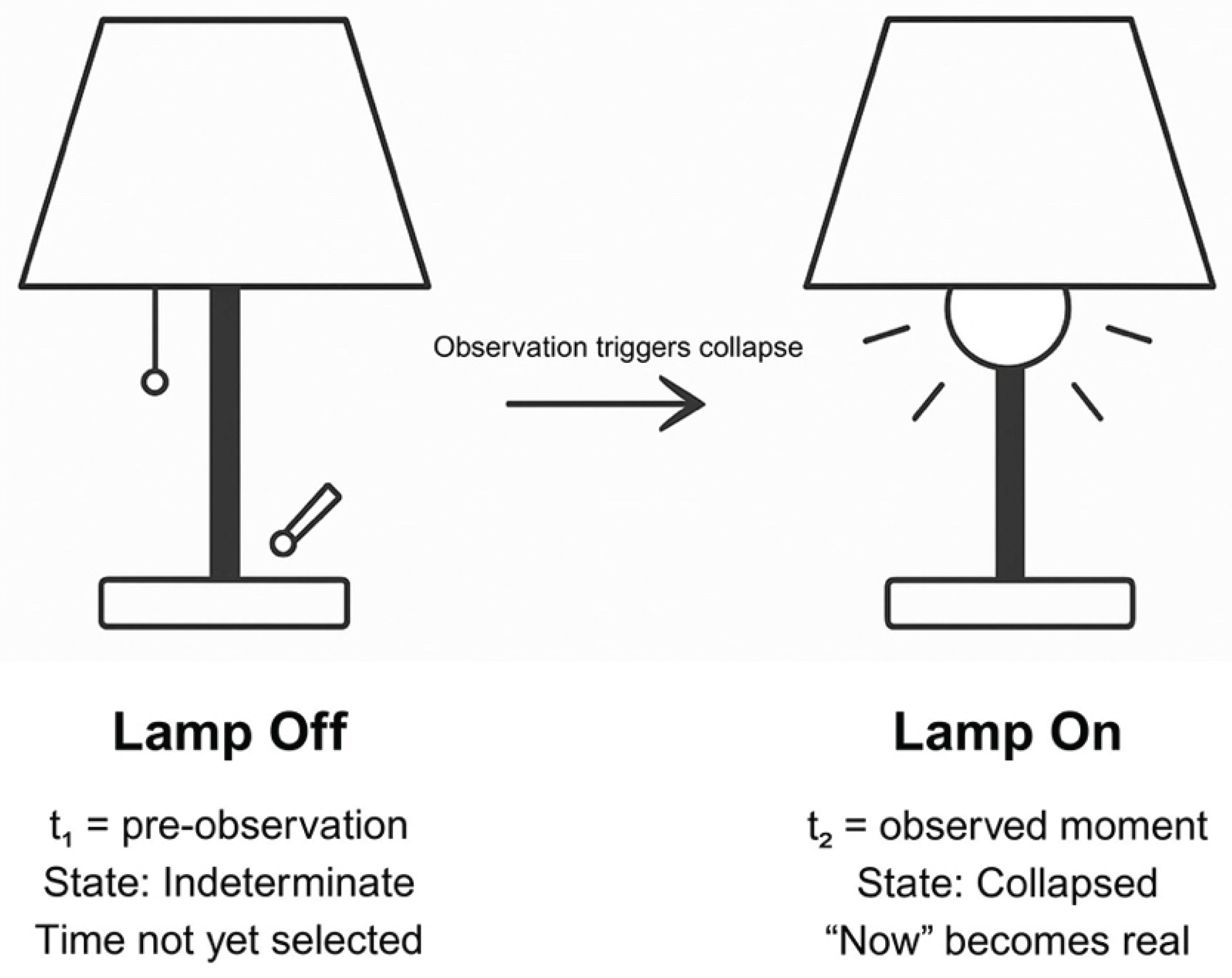 Observation triggers collapse

Lamp Off

$t_1$ = pre-observation
State: Indeterminate
Time not yet selected

Lamp On

$t_2$ = observed moment
State: Collapsed
“Now” becomes real