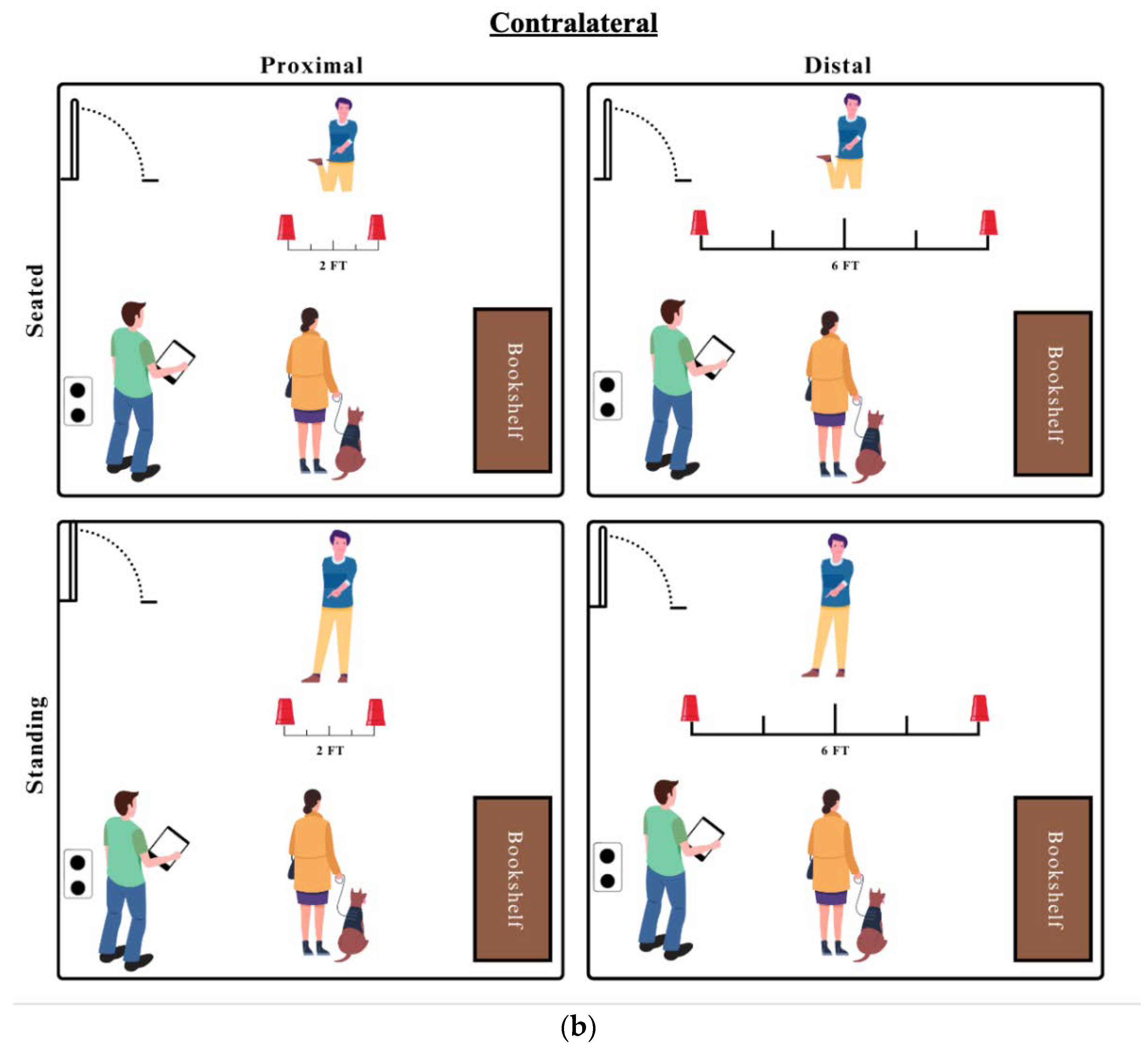 Contralateral

Proximal

Distal

Seated

2 FT

Bookshelf

6 FT

Bookshelf

Standing

2 FT

Bookshelf

6 FT

Bookshelf

(b)