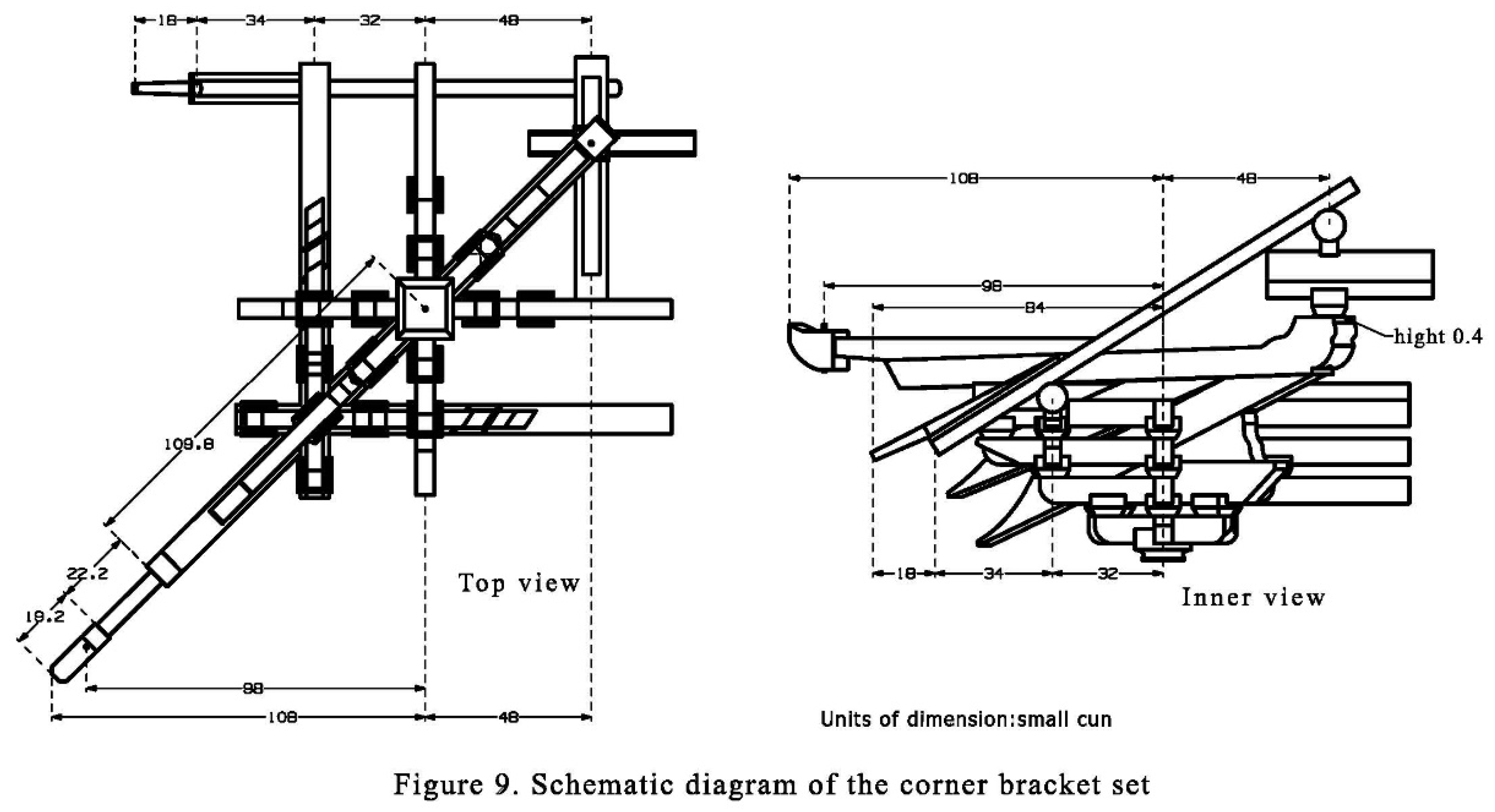 18 34 32 48

109.8

22.2

19.2

98

108 48

Top view

108 48

98

84

hight 0.4

18 34 32

Inner view

Units of dimension:small cun

Figure 9. Schematic diagram of the corner bracket set