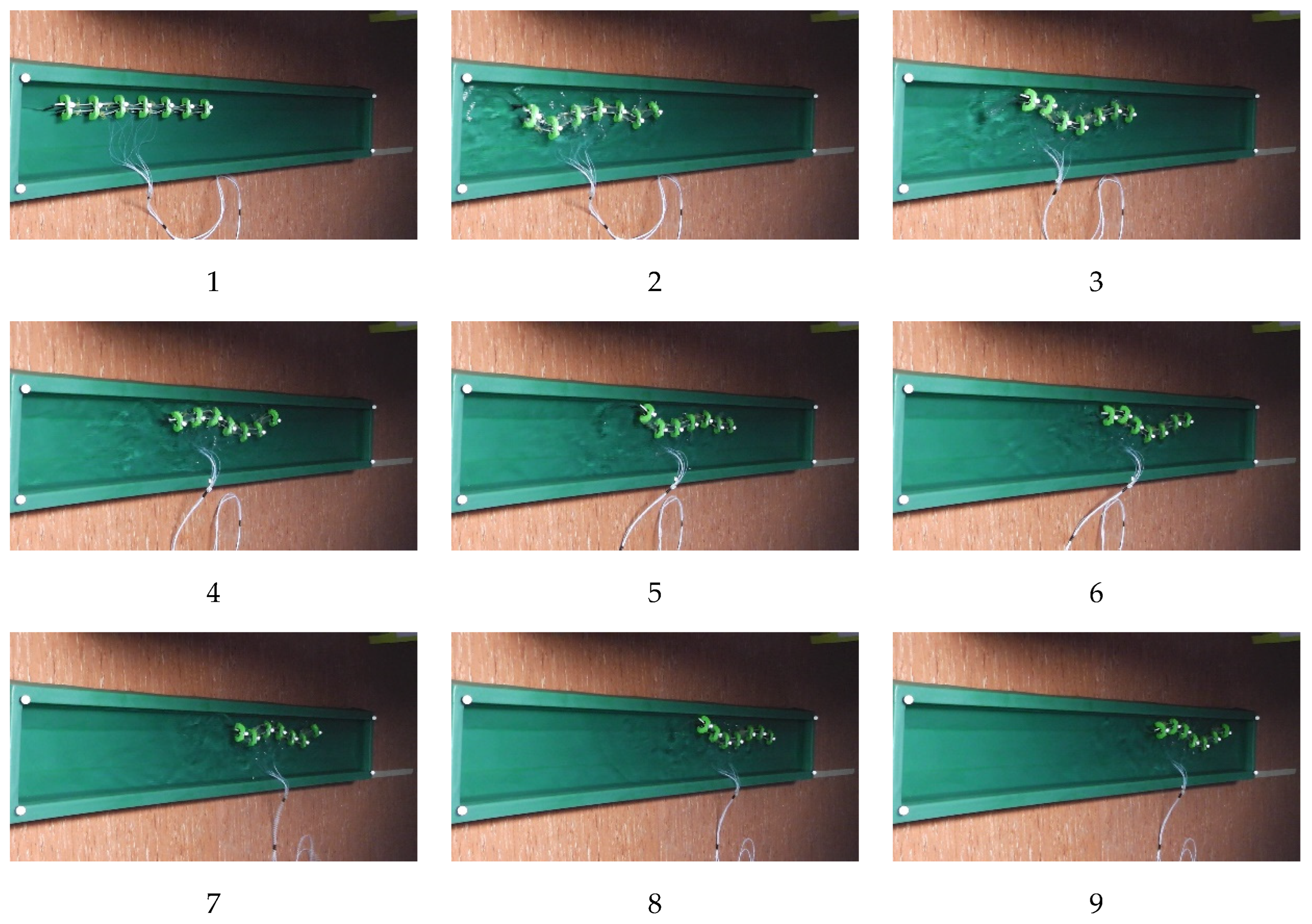 1

2

3

4

5

6

7

8

9