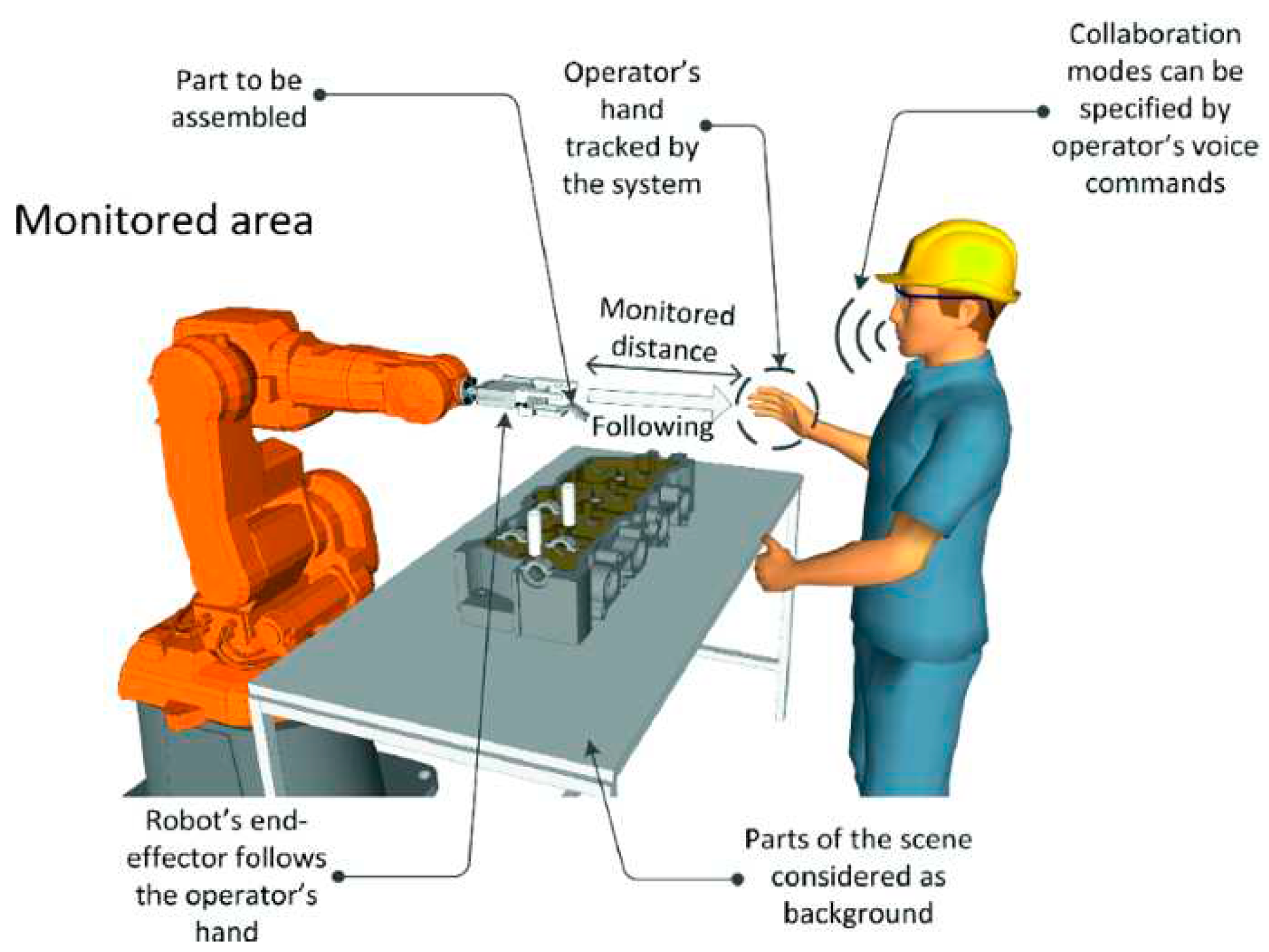 Part to be assembled

Operator's hand tracked by the system

Collaboration modes can be specified by operator's voice commands

Monitored area

Monitored distance

Following

Robot's end-effector follows the operator's hand

Parts of the scene considered as background