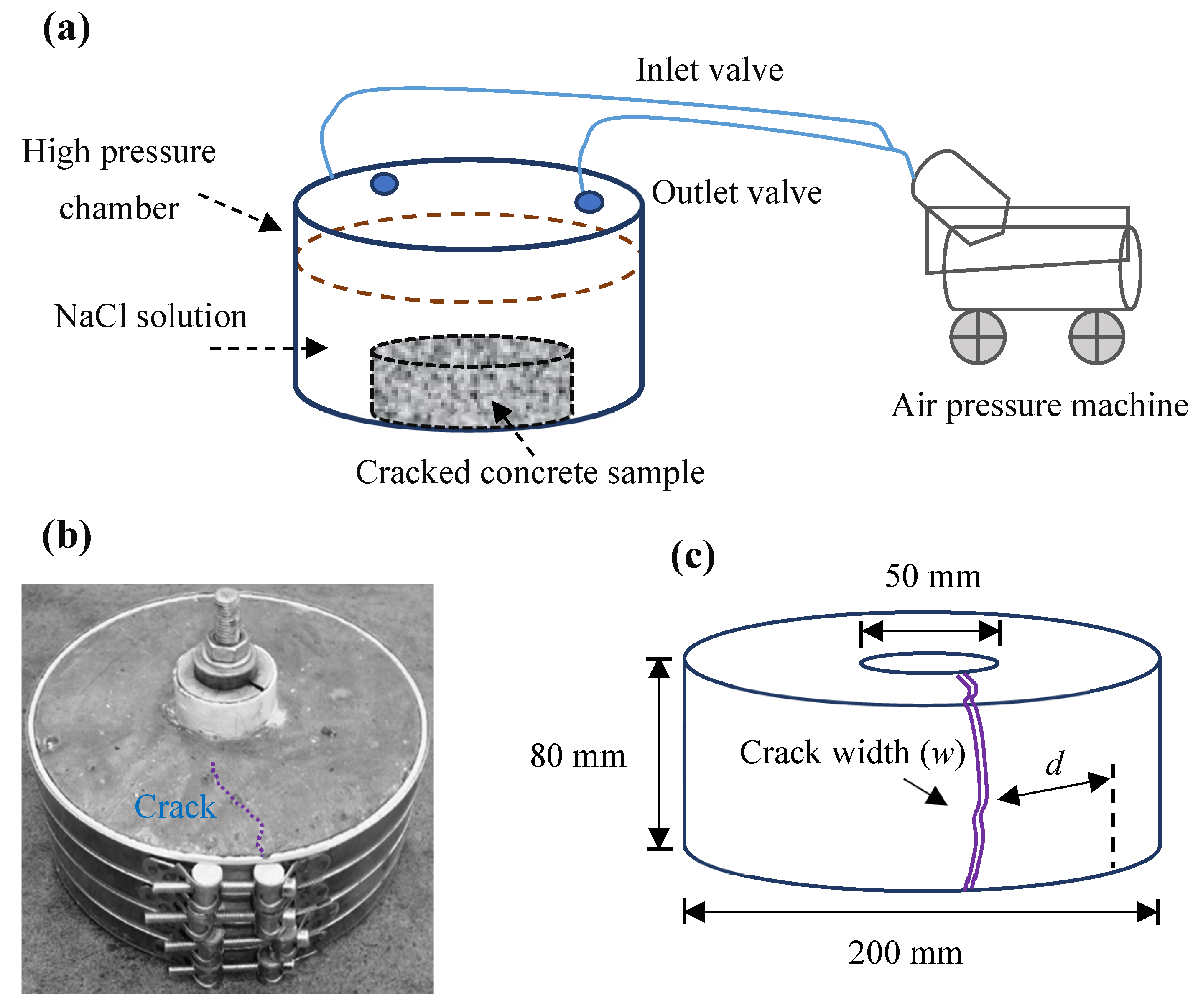 (a)

Inlet valve

High pressure chamber

Outlet valve

NaCl solution

Air pressure machine

Cracked concrete sample

(b)

Crack

(c)

50 mm

80 mm

Crack width ($w$)

$d$

200 mm