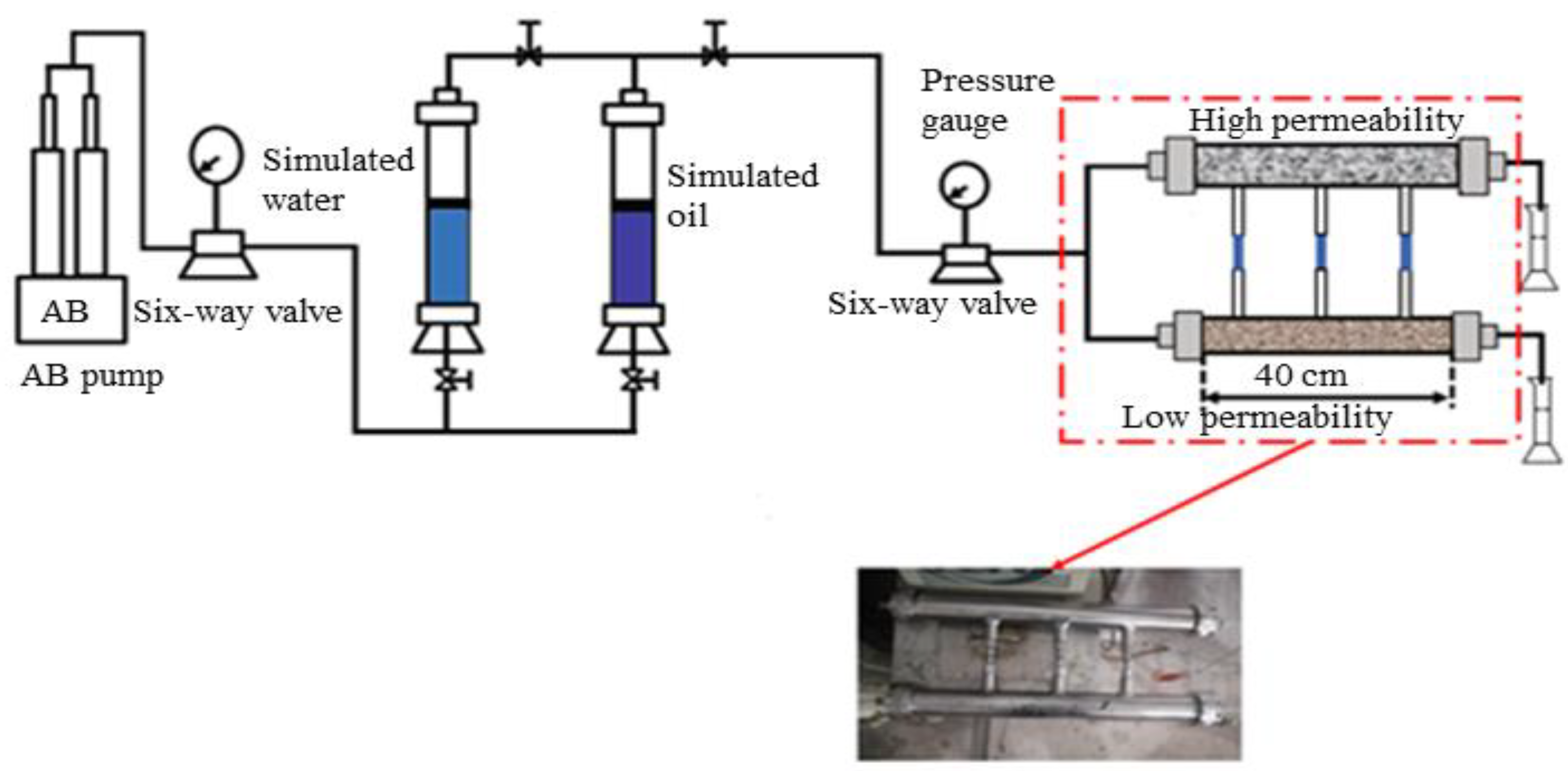 AB
AB pump
Six-way valve
Simulated water
Simulated oil
Pressure gauge
Six-way valve
High permeability
40 cm
Low permeability