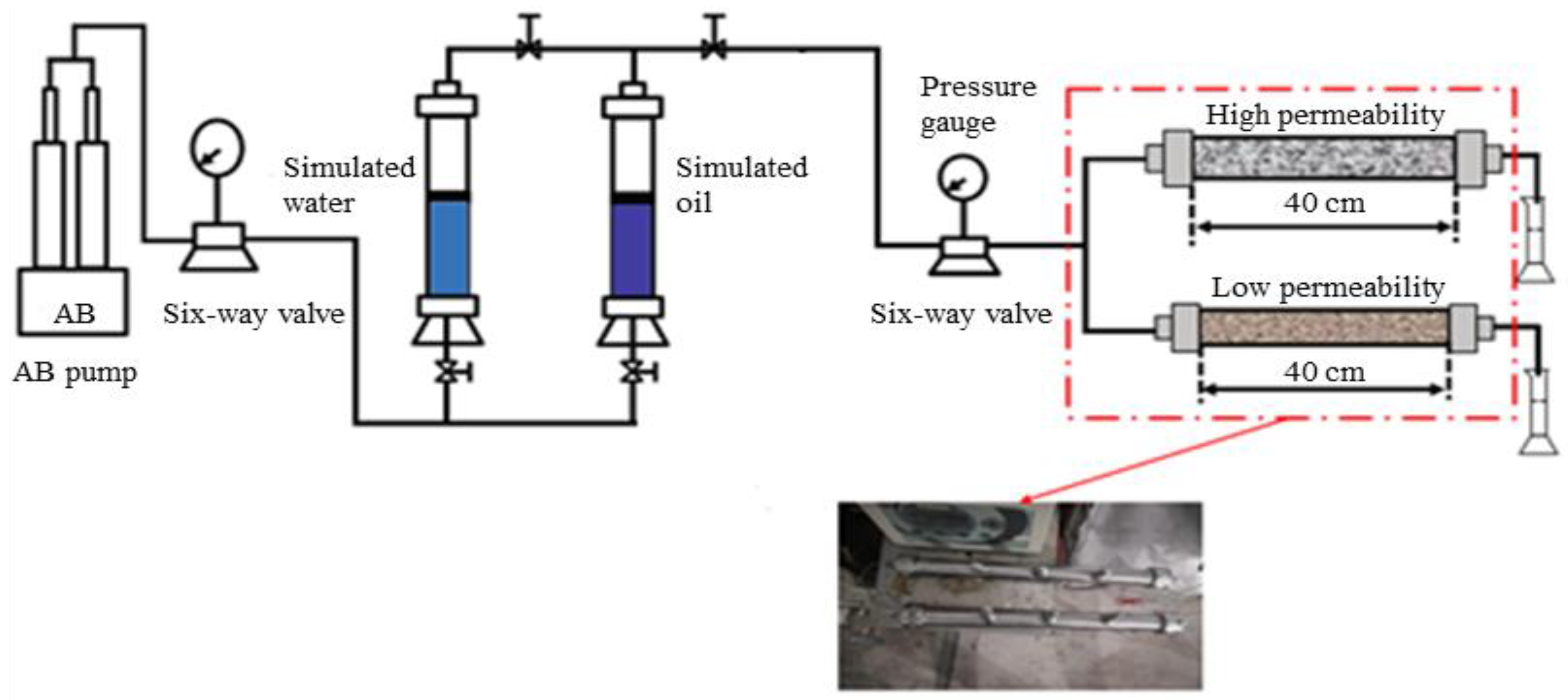 AB

AB pump

Six-way valve

Simulated water

Simulated oil

Pressure gauge

Six-way valve

High permeability

40 cm

Low permeability

40 cm