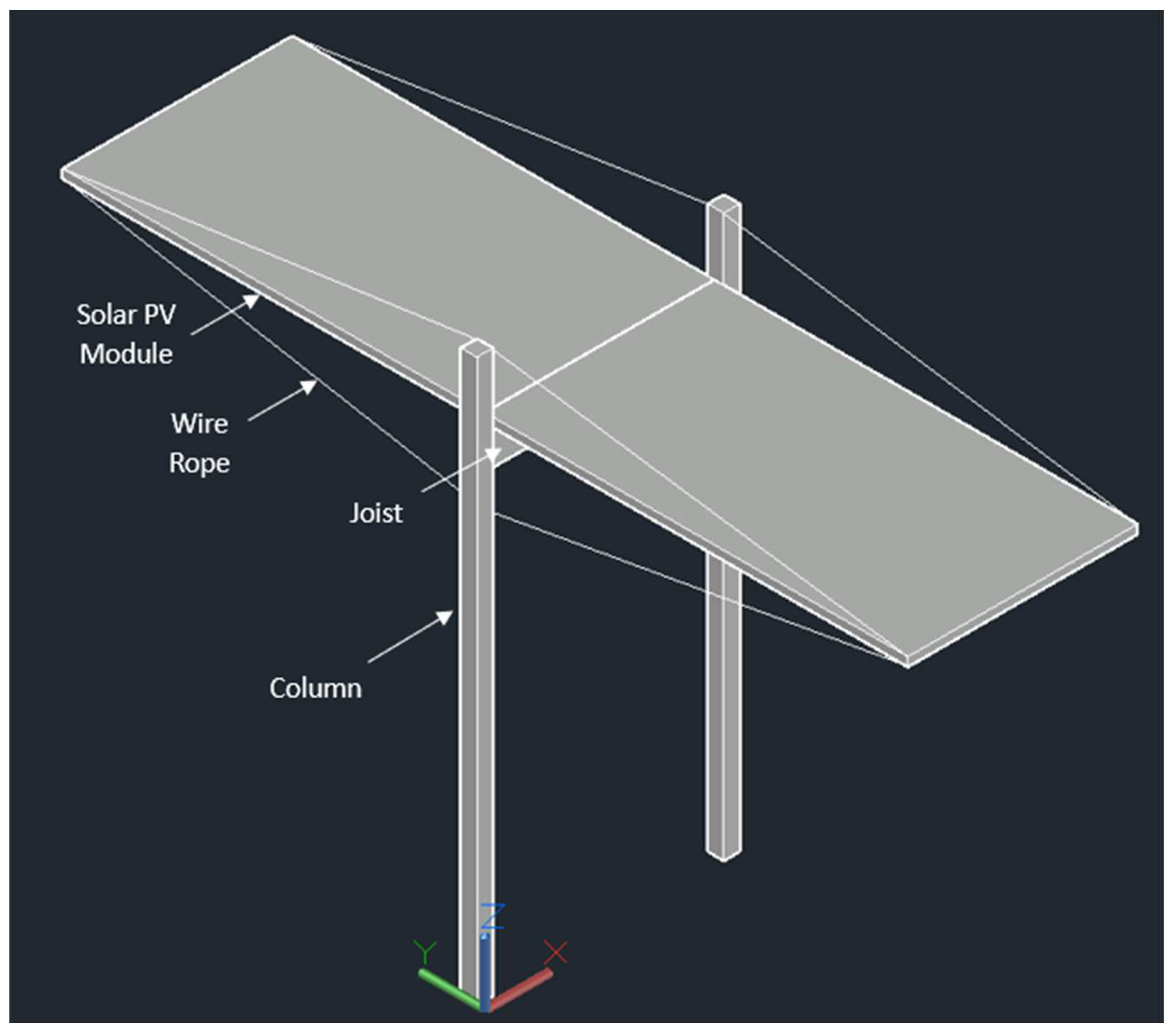 Solar PV Module

Wire Rope

Joist

Column

Z

Y

X