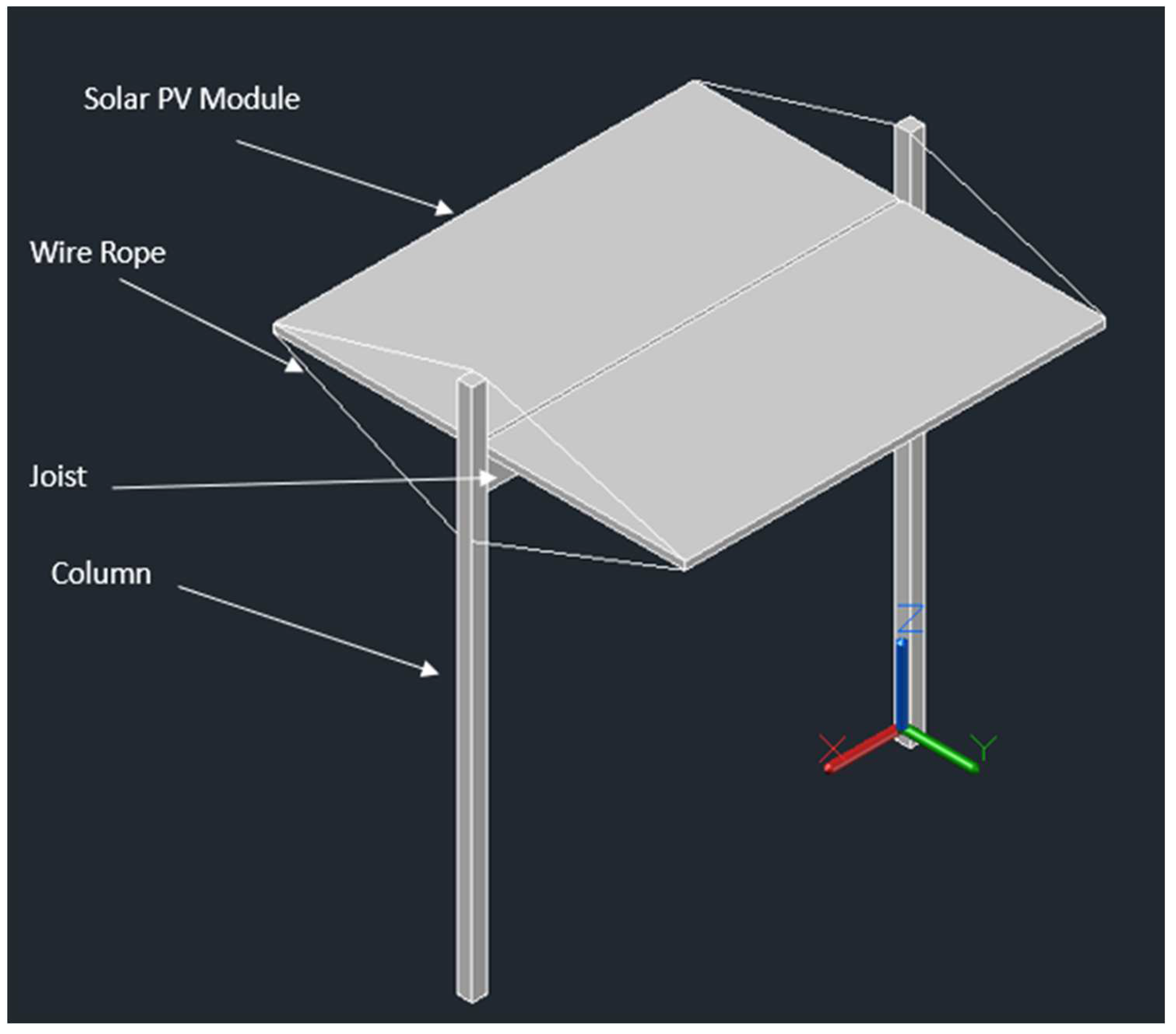 Solar PV Module

Wire Rope

Joist

Column

Z

X

Y