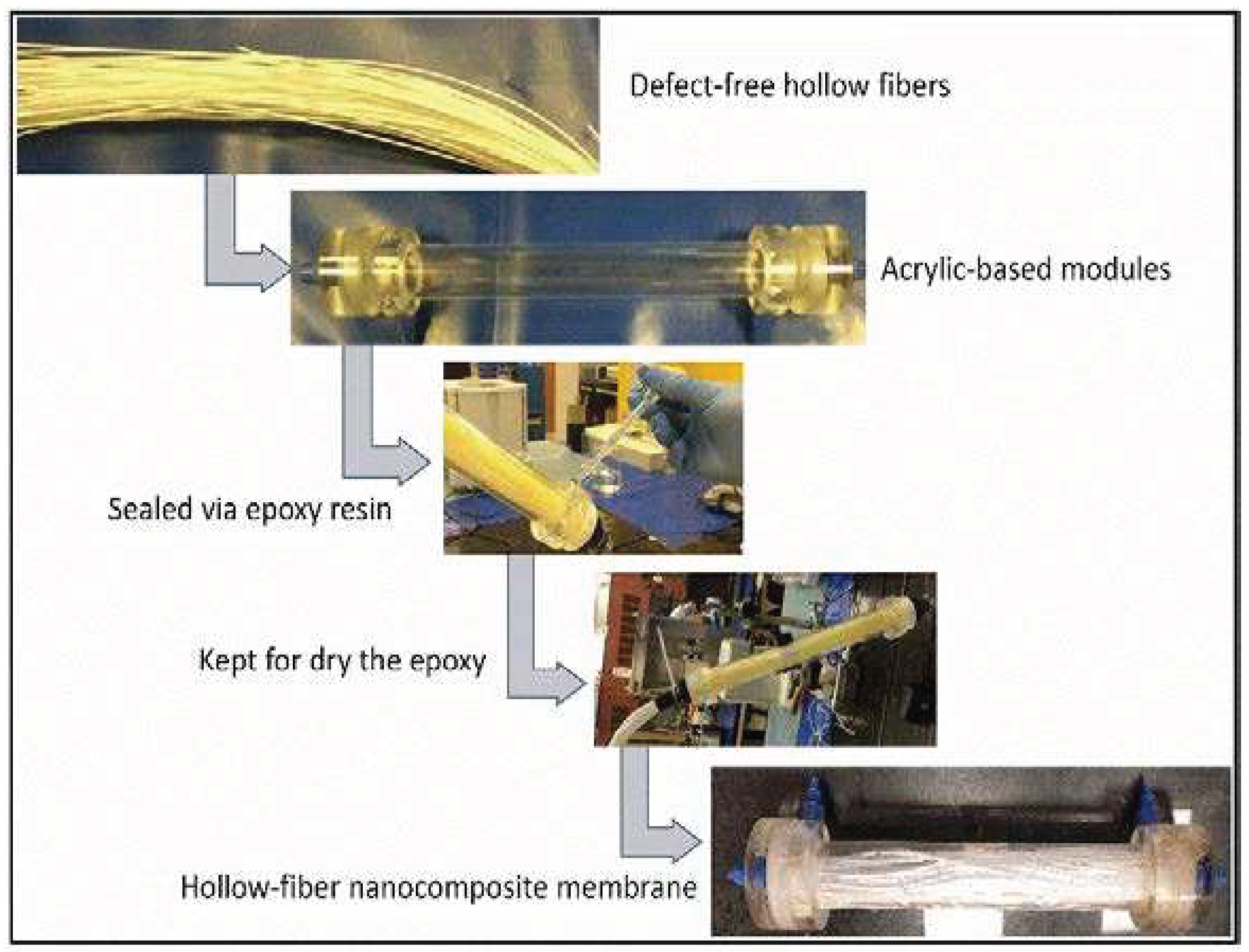 Defect-free hollow fibers

Acrylic-based modules

Sealed via epoxy resin

Kept for dry the epoxy

Hollow-fiber nanocomposite membrane