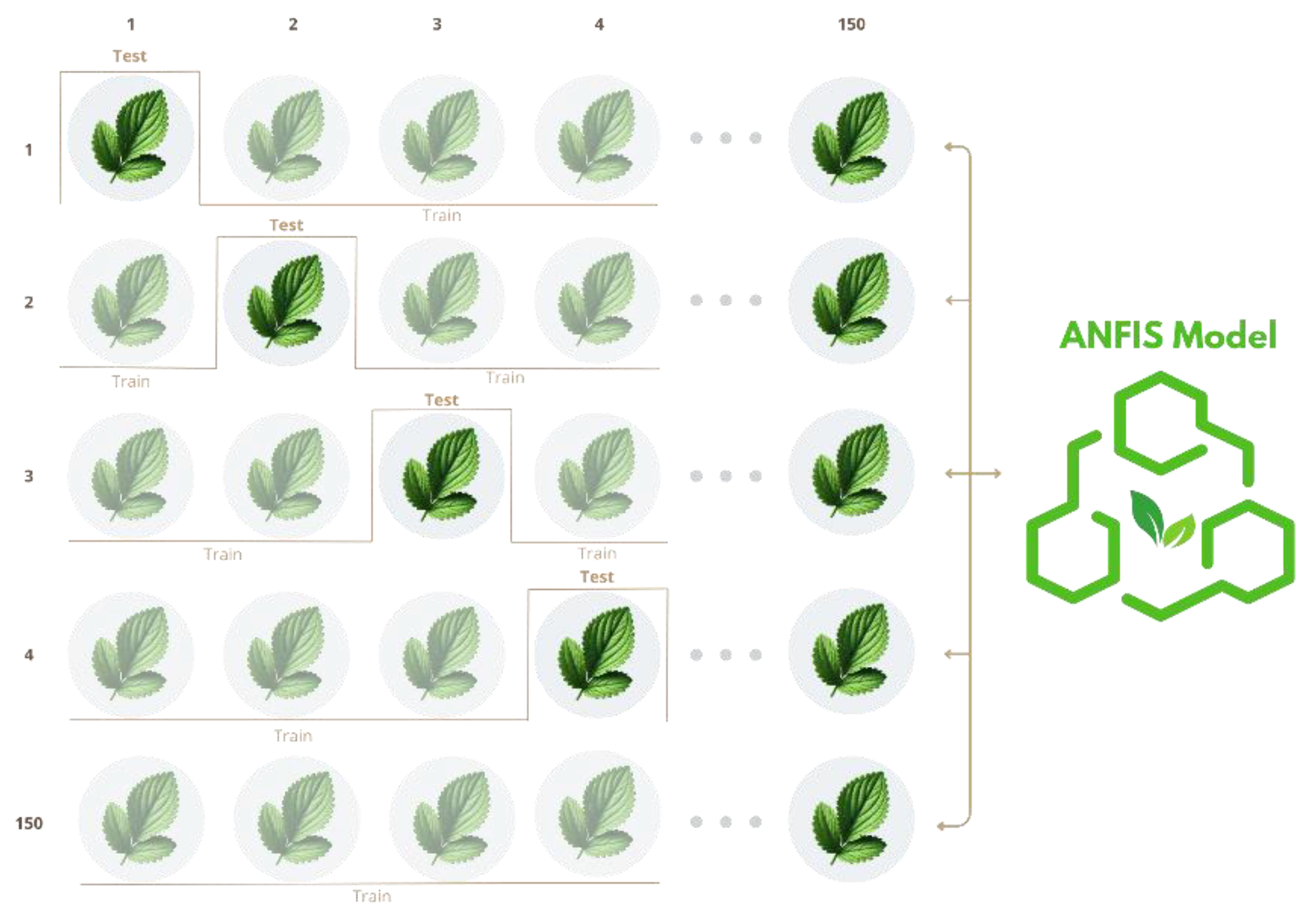 1 2 3 4 150

Test

1

Train

Test

2

Train

Train

Test

3

Train

Train

Test

4

Train

150

Train

ANFIS Model