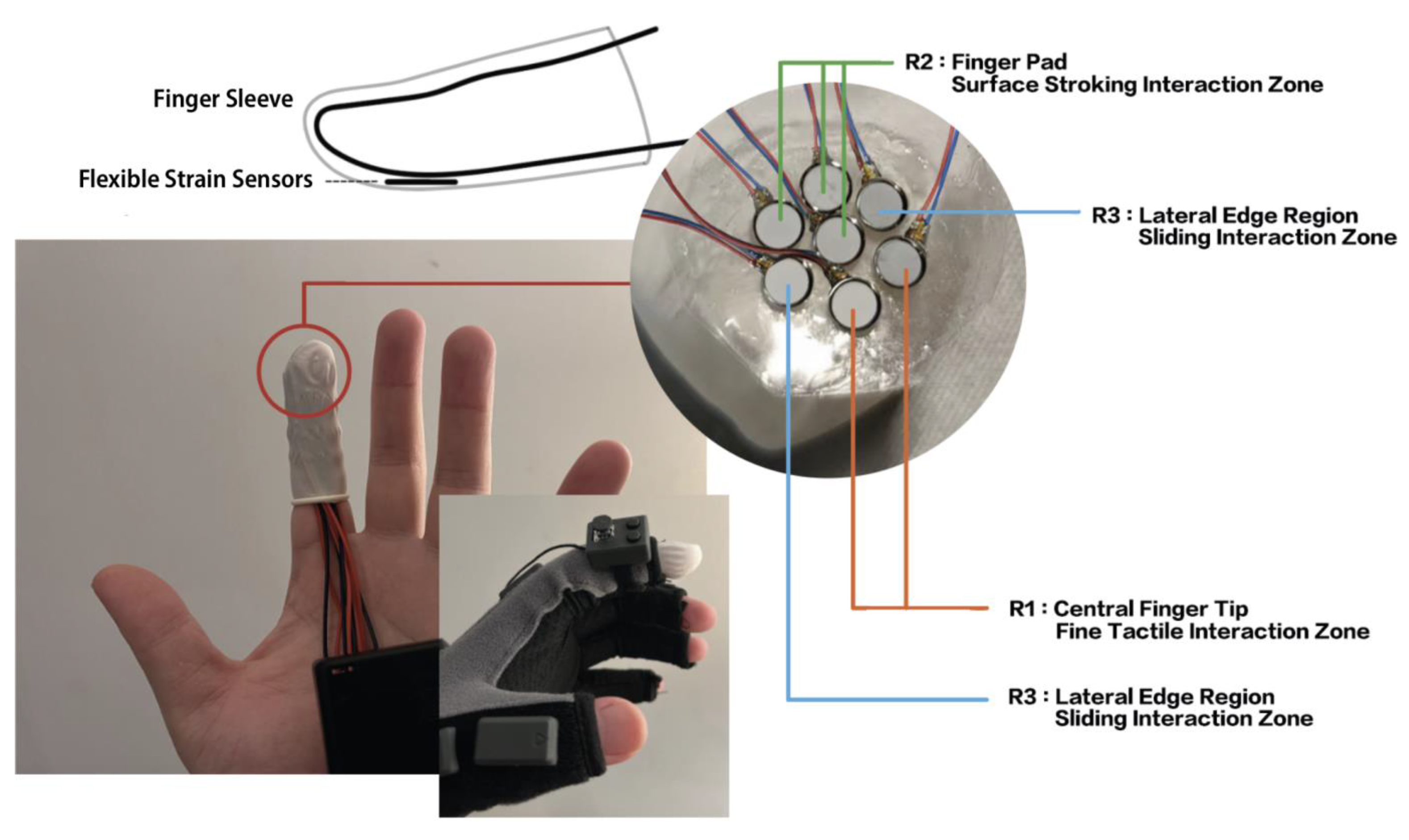 Finger Sleeve

Flexible Strain Sensors

R2 : Finger Pad
Surface Stroking Interaction Zone

R3 : Lateral Edge Region
Sliding Interaction Zone

R1 : Central Finger Tip
Fine Tactile Interaction Zone

R3 : Lateral Edge Region
Sliding Interaction Zone