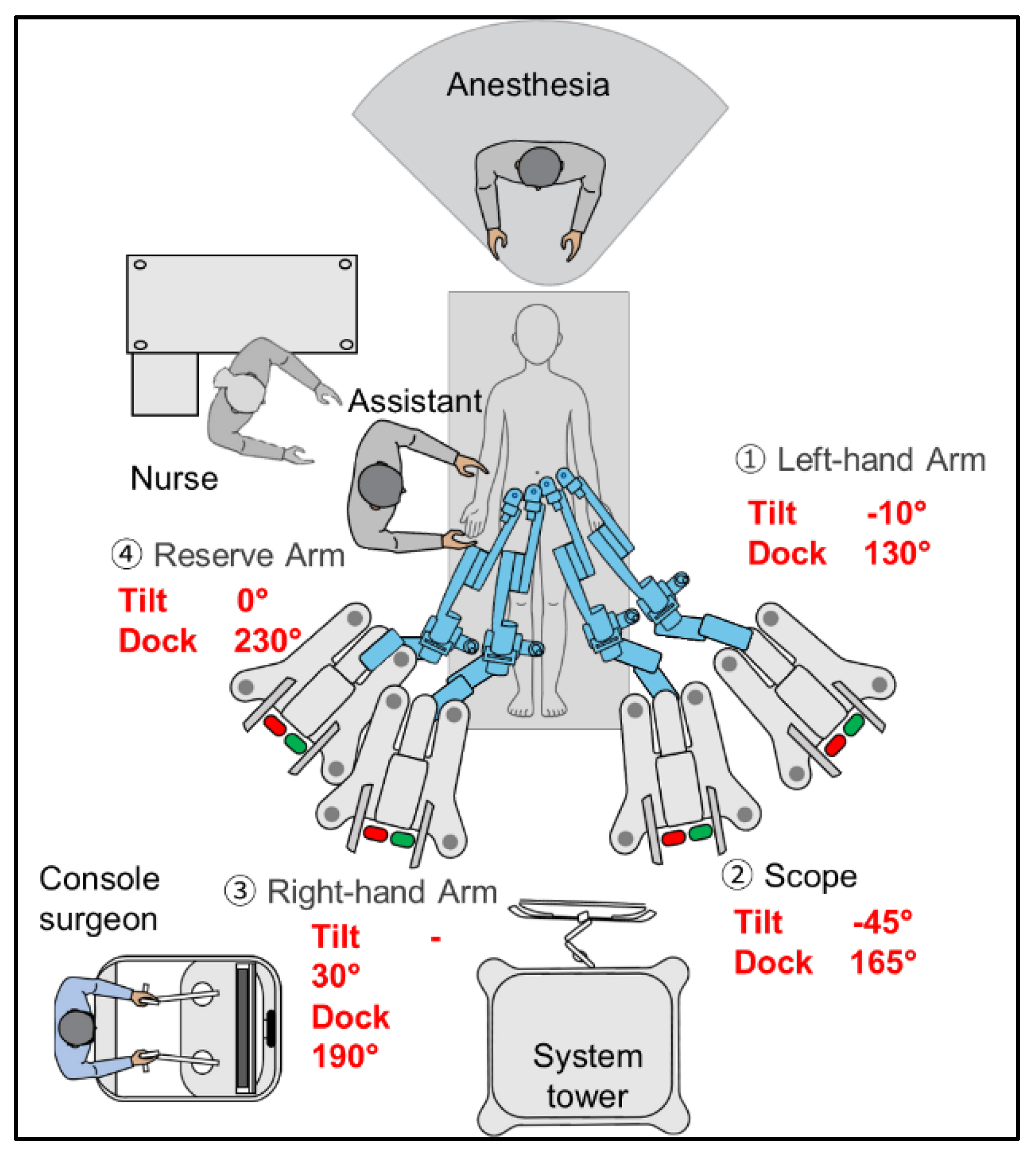 Anesthesia

Assistant

Nurse

① Left-hand Arm
Tilt -10°
Dock 130°

④ Reserve Arm
Tilt 0°
Dock 230°

Console surgeon

③ Right-hand Arm
Tilt -
30°
Dock
190°

② Scope
Tilt -45°
Dock 165°

System tower