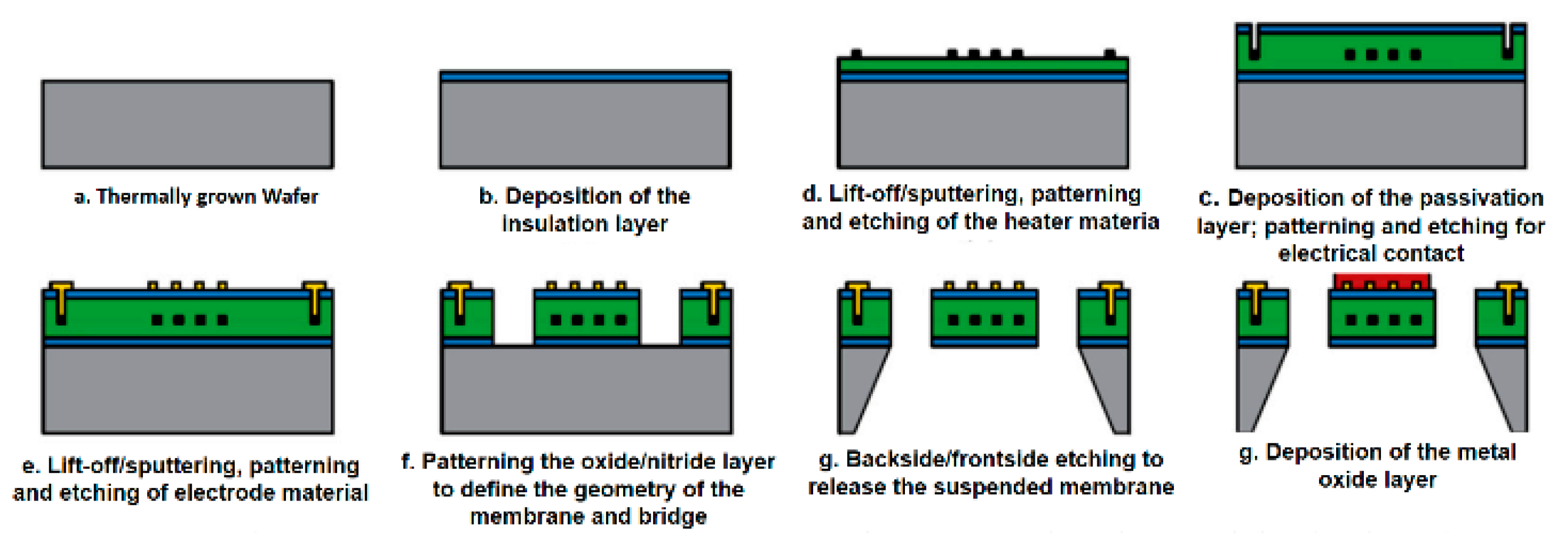 a. Thermally grown Wafer

b. Deposition of the insulation layer

d. Lift-off/sputtering, patterning and etching of the heater materia

c. Deposition of the passivation layer; patterning and etching for electrical contact

e. Lift-off/sputtering, patterning and etching of electrode material

f. Patterning the oxide/nitride layer to define the geometry of the membrane and bridge

g. Backside/frontside etching to release the suspended membrane

g. Deposition of the metal oxide layer