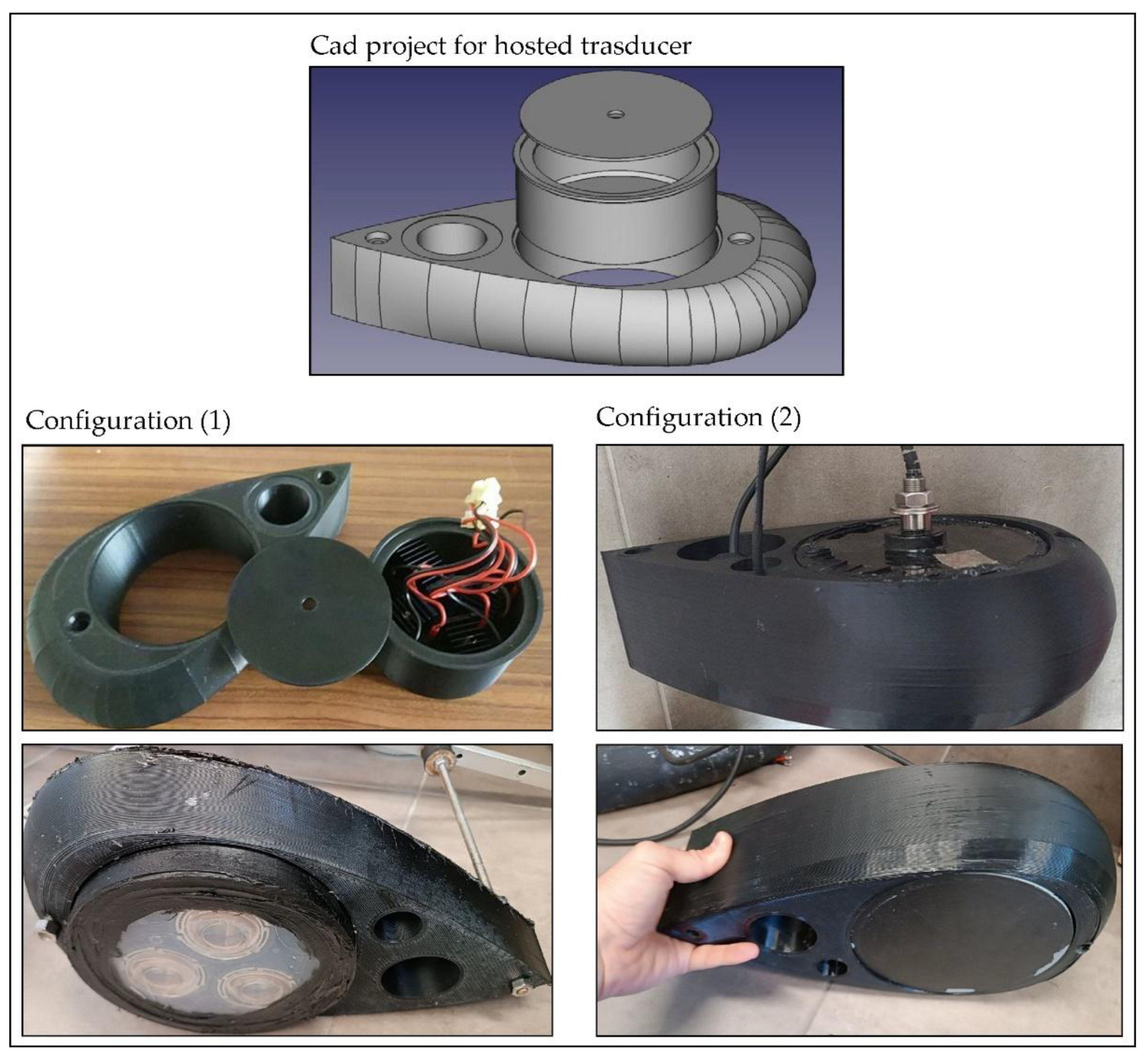 Cad project for hosted trasducer

Configuration (1)

Configuration (2)