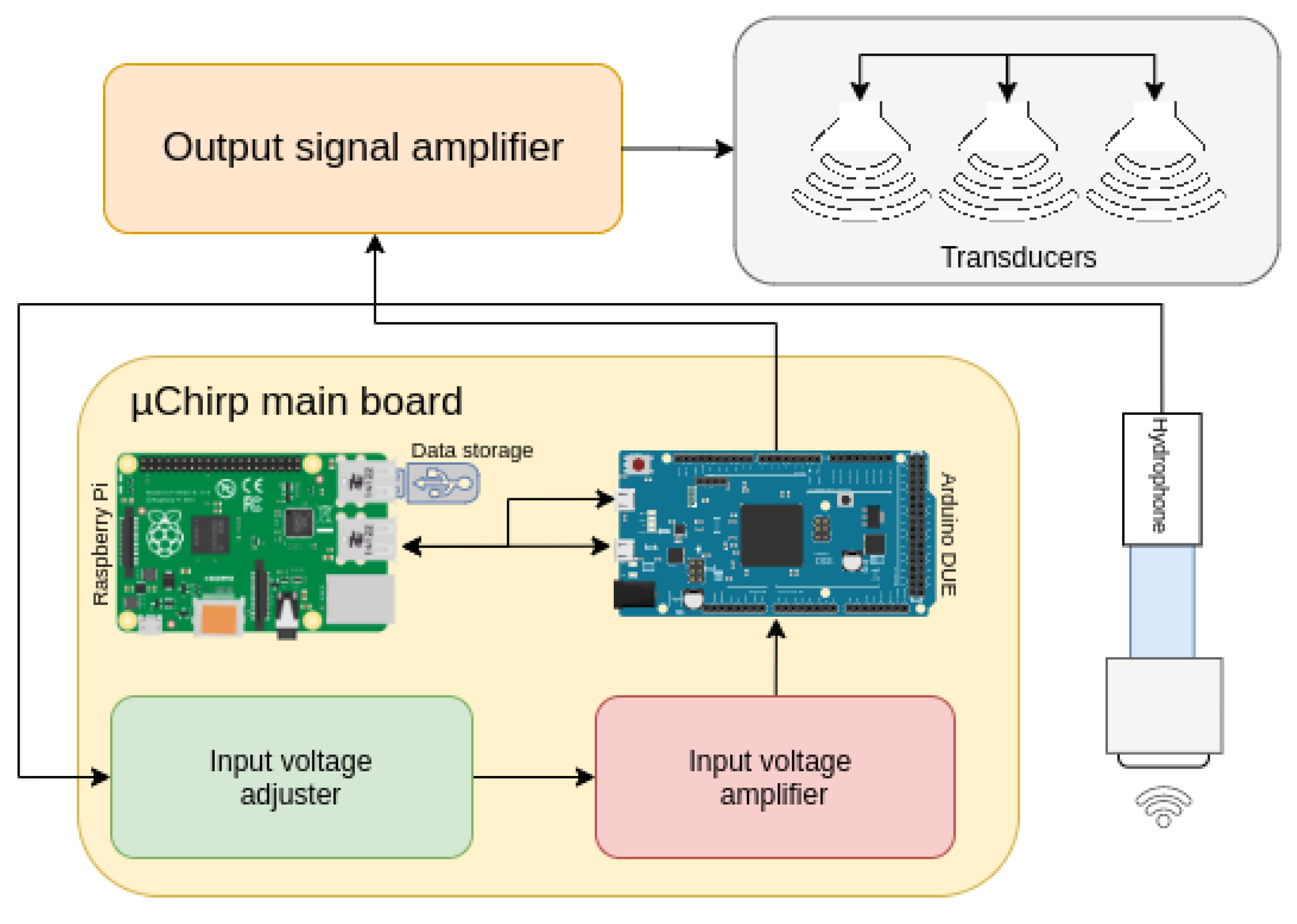 Output signal amplifier

Transducers

µChirp main board

Data storage

Raspberry Pi

Arduino DUE

Hydrophone

Input voltage adjuster

Input voltage amplifier