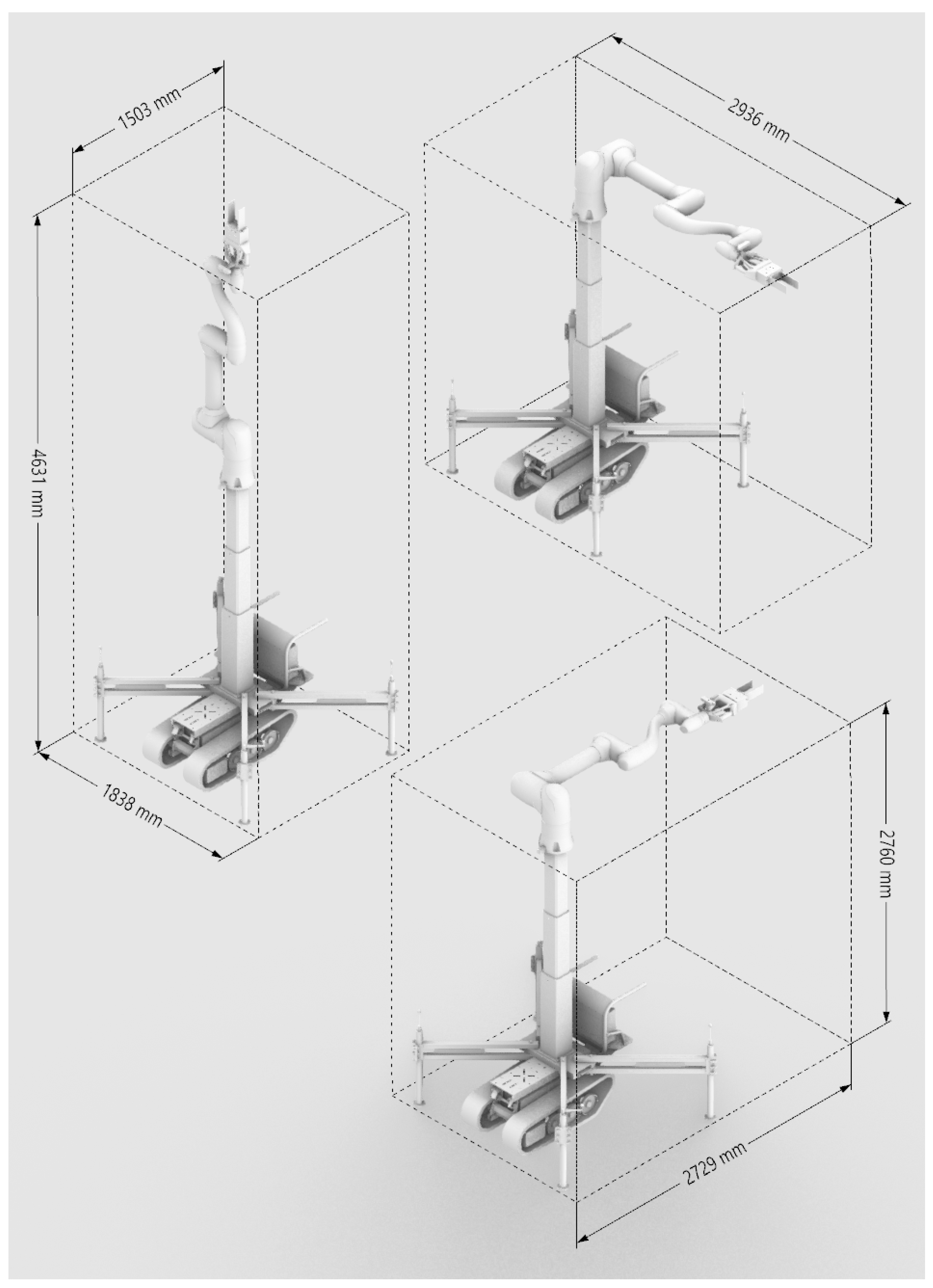 1503 mm

2936 mm

4631 mm

1838 mm

2760 mm

2729 mm