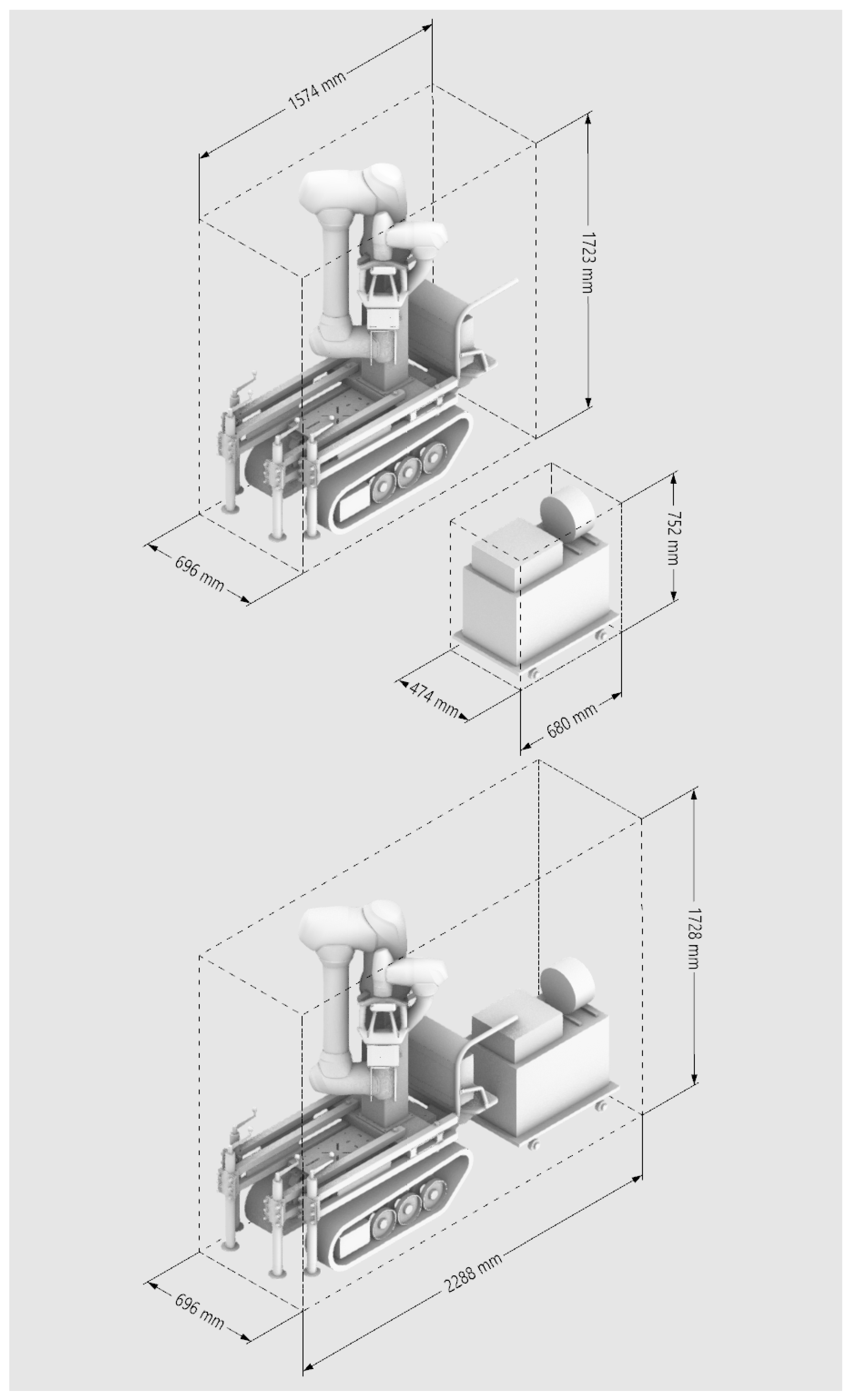 1574 mm

1723 mm

696 mm

752 mm

474 mm

680 mm

1728 mm

696 mm

2288 mm