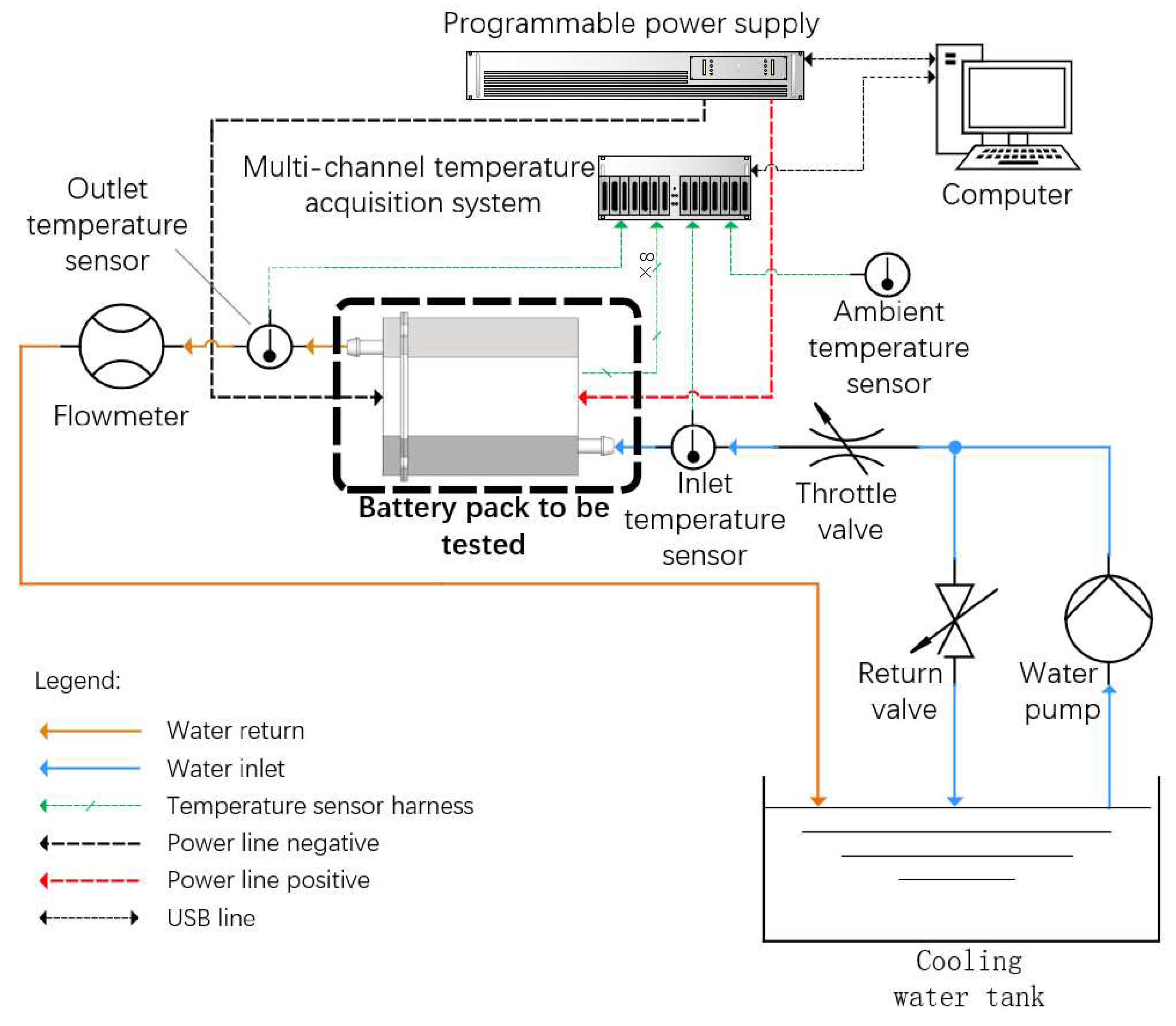 Programmable power supply

Computer

Multi-channel temperature acquisition system

Outlet temperature sensor

×8

Ambient temperature sensor

Flowmeter

Battery pack to be tested

Inlet temperature sensor

Throttle valve

Return valve

Water pump

Legend:

Water return

Water inlet

Temperature sensor harness

Power line negative

Power line positive

USB line

Cooling water tank