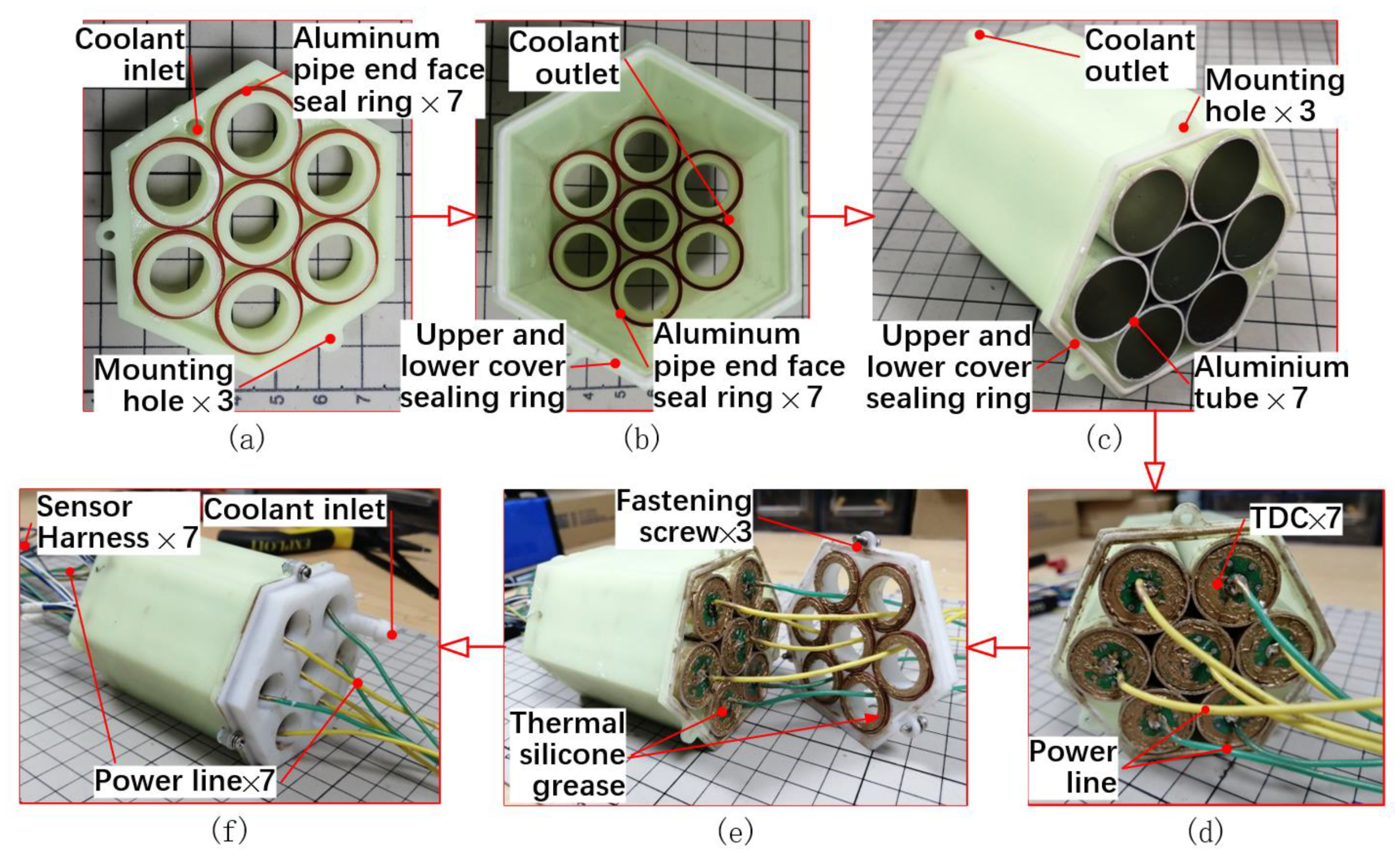 Coolant inlet

Aluminum pipe end face seal ring $\times 7$

Mounting hole $\times 3$

5 6 7

(a)

Coolant outlet

Upper and lower cover sealing ring

Aluminum pipe end face seal ring $\times 7$

4 5

(b)

Coolant outlet

Mounting hole $\times 3$

Upper and lower cover sealing ring

Aluminium tube $\times 7$

(c)

Sensor Harness $\times 7$

Coolant inlet

Power line$\times 7$

(f)

Fastening screw$\times 3$

Thermal silicone grease

(e)

TDC$\times 7$

Power line

(d)