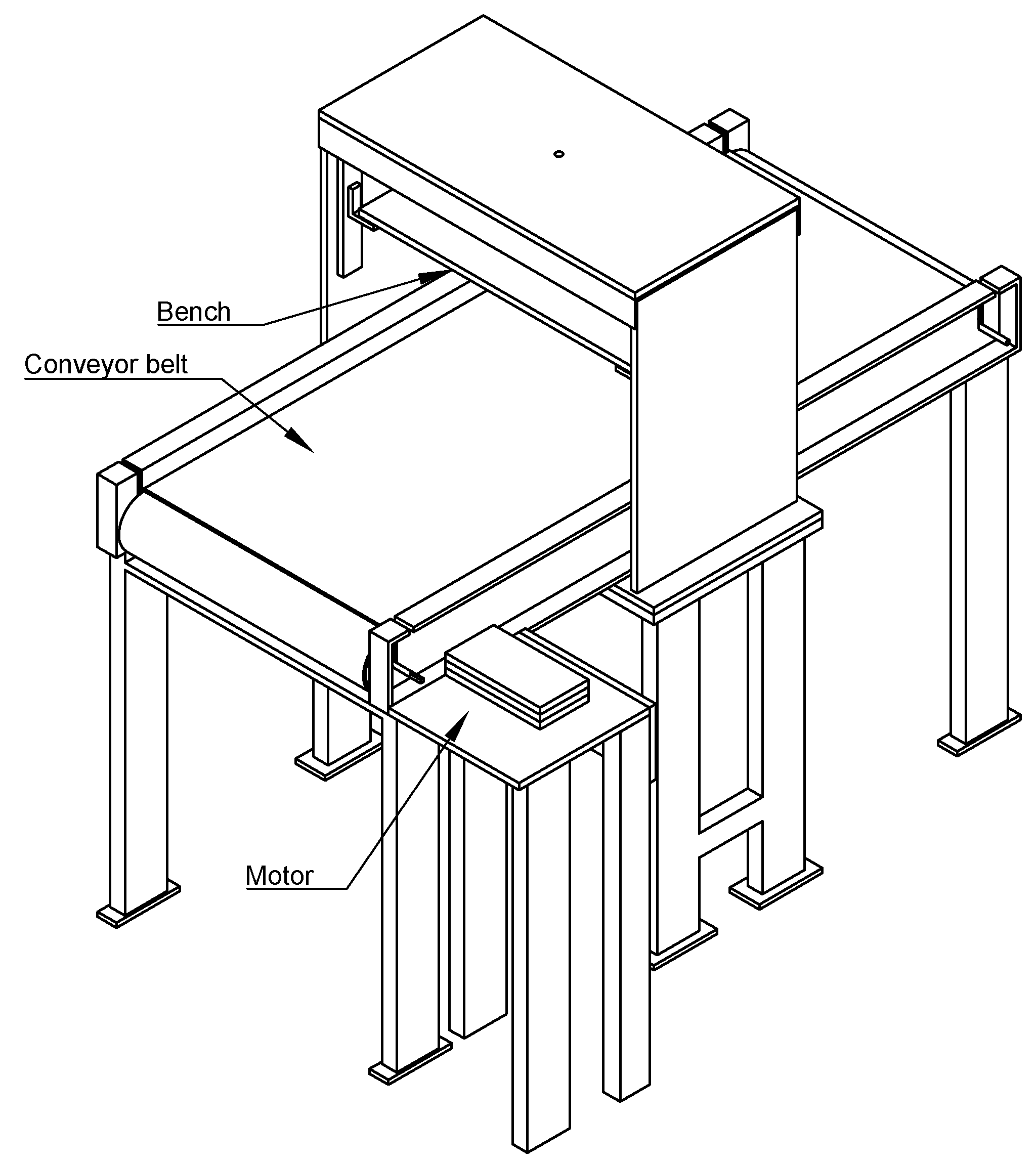 Bench
Conveyor belt
Motor