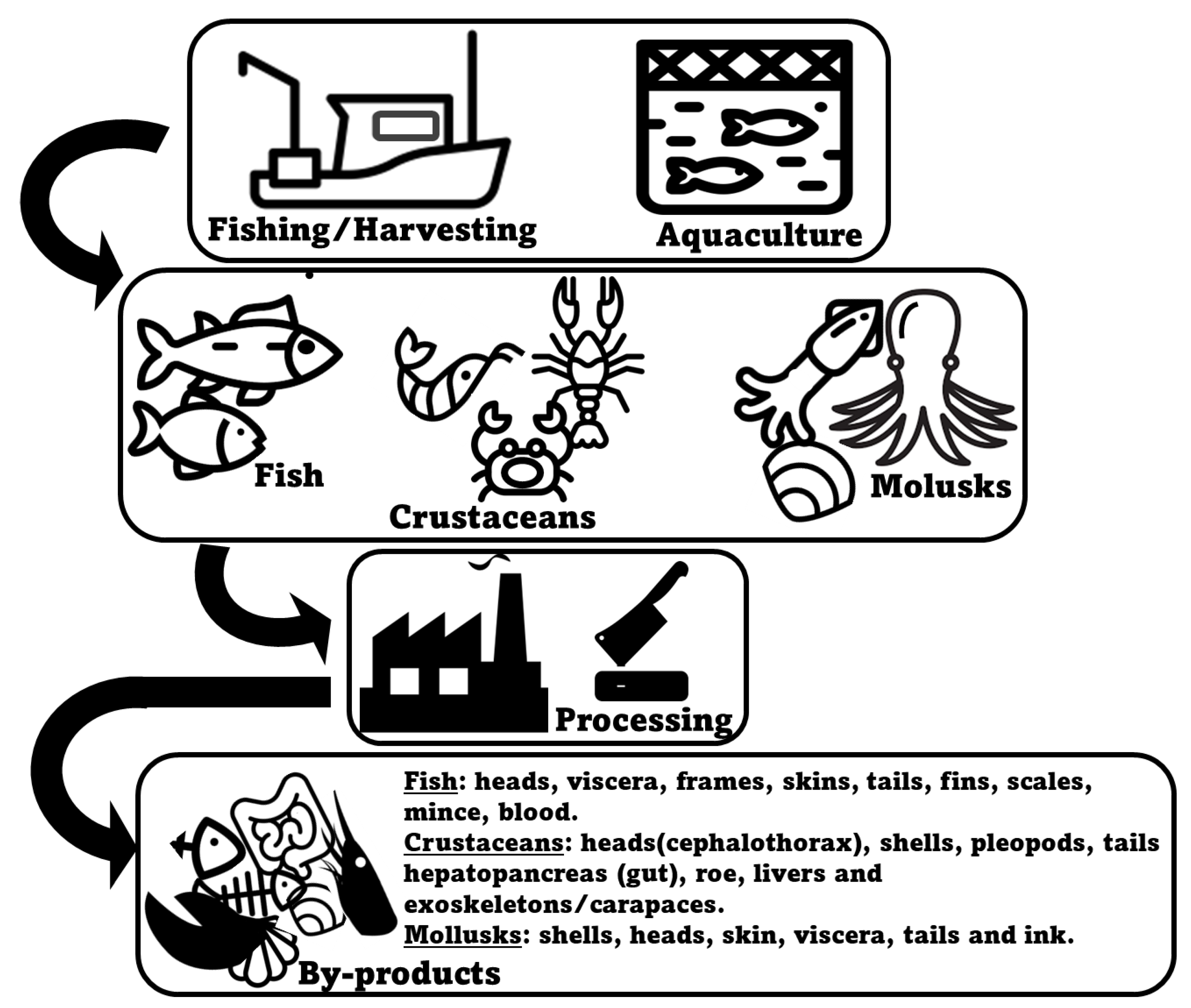 Fishing/Harvesting

Aquaculture

Fish

Crustaceans

Molusks

Processing

Fish: heads, viscera, frames, skins, tails, fins, scales, mince, blood.
Crustaceans: heads(cephalothorax), shells, pleopods, tails hepatopancreas (gut), roe, livers and exoskeletons/carapaces.
Mollusks: shells, heads, skin, viscera, tails and ink.

By-products