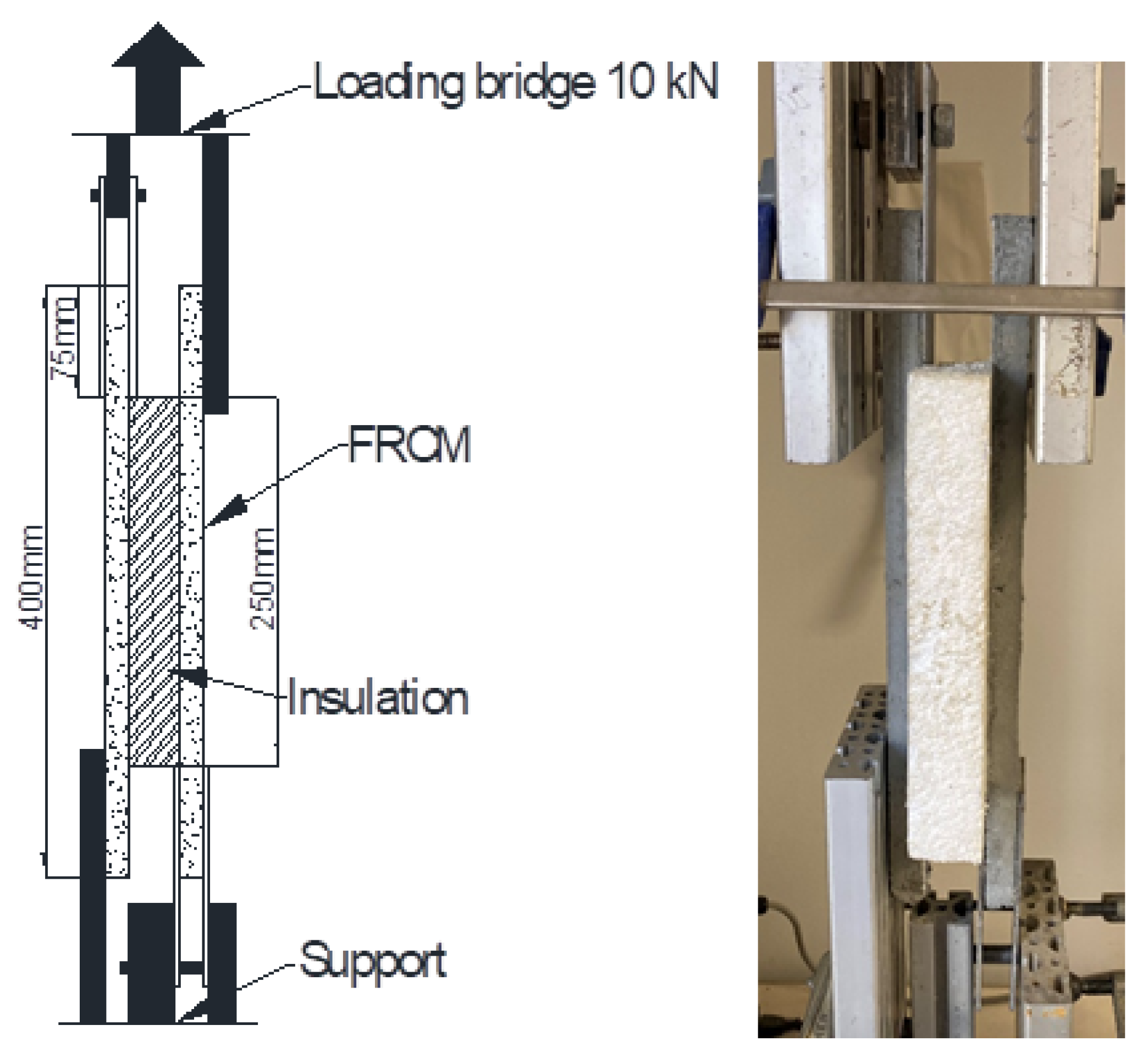 Loading bridge 10 kN

75mm

FRCM

400mm

250mm

Insulation

Support