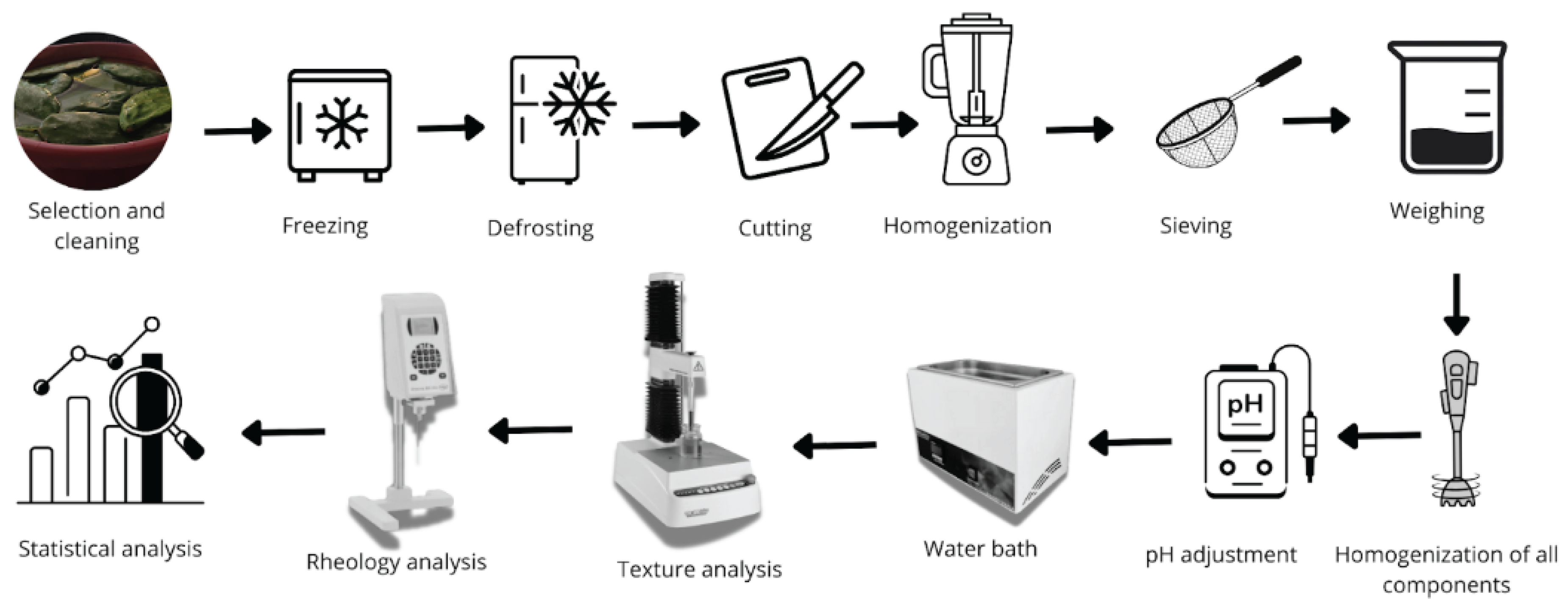 Selection and cleaning

Freezing

Defrosting

Cutting

Homogenization

Sieving

Weighing

Homogenization of all components

pH

pH adjustment

Water bath

Texture analysis

Rheology analysis

Statistical analysis