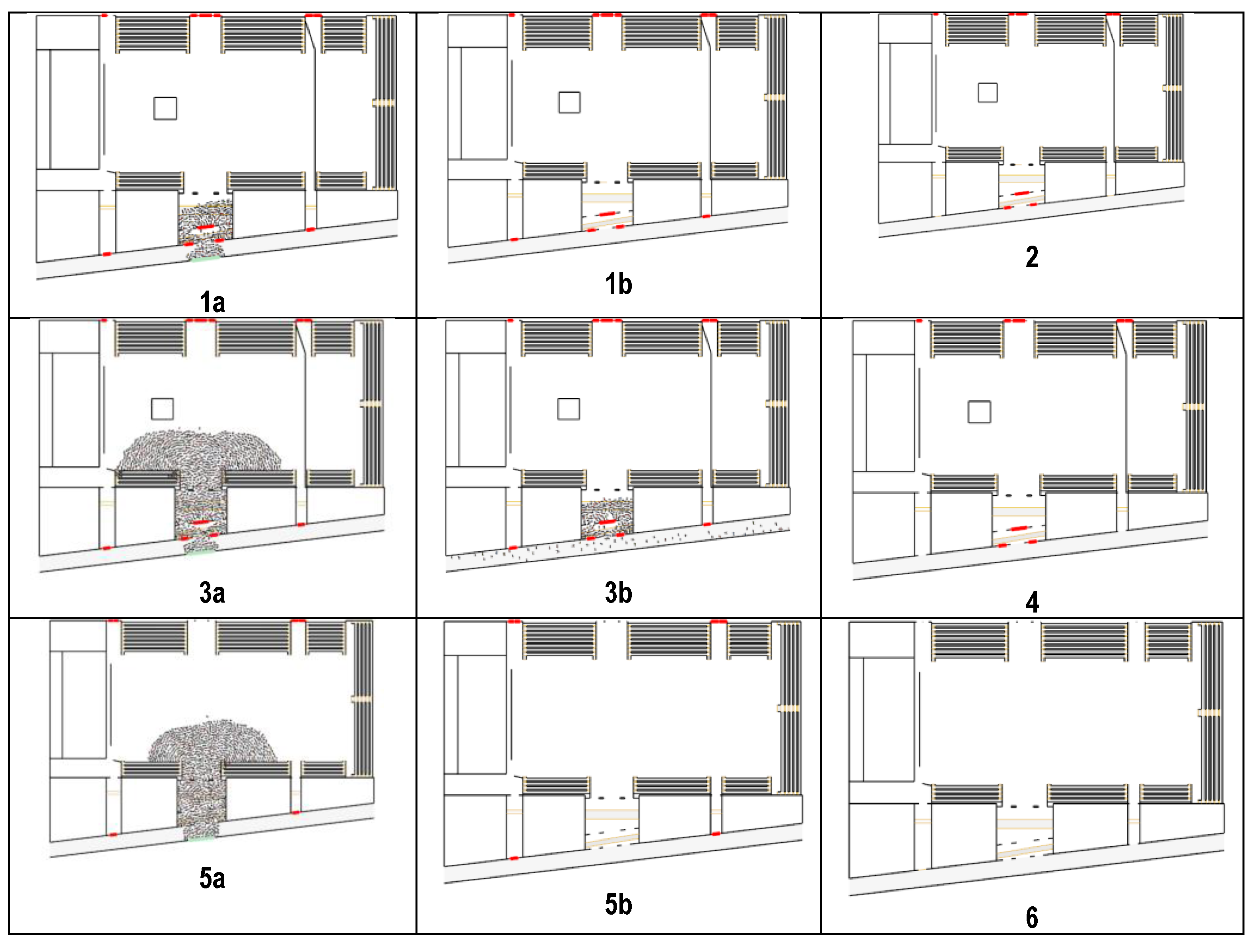 1a

1b

2

3a

3b

4

5a

5b

6