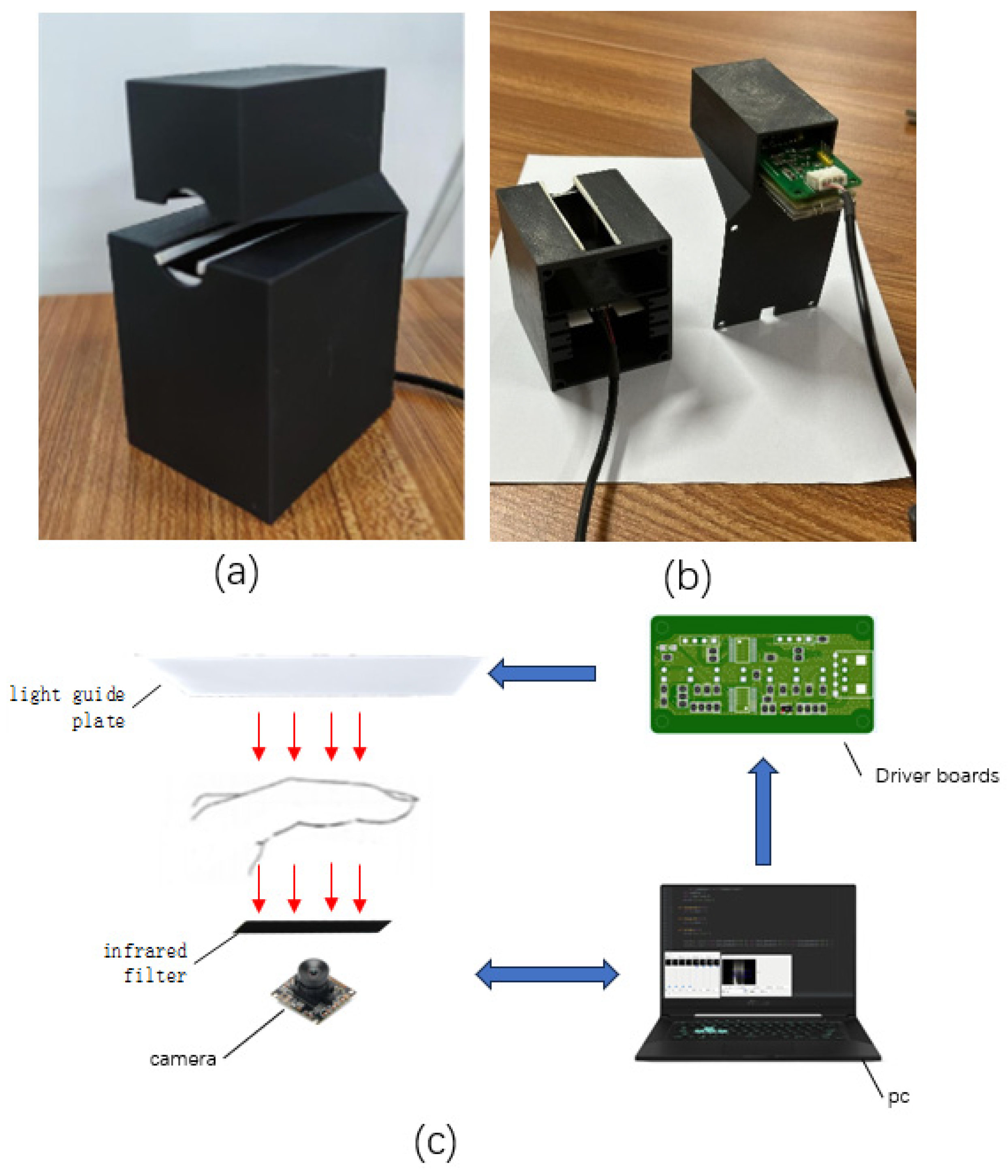 (a)

(b)

light guide plate

Driver boards

infrared filter

camera

pc

(c)