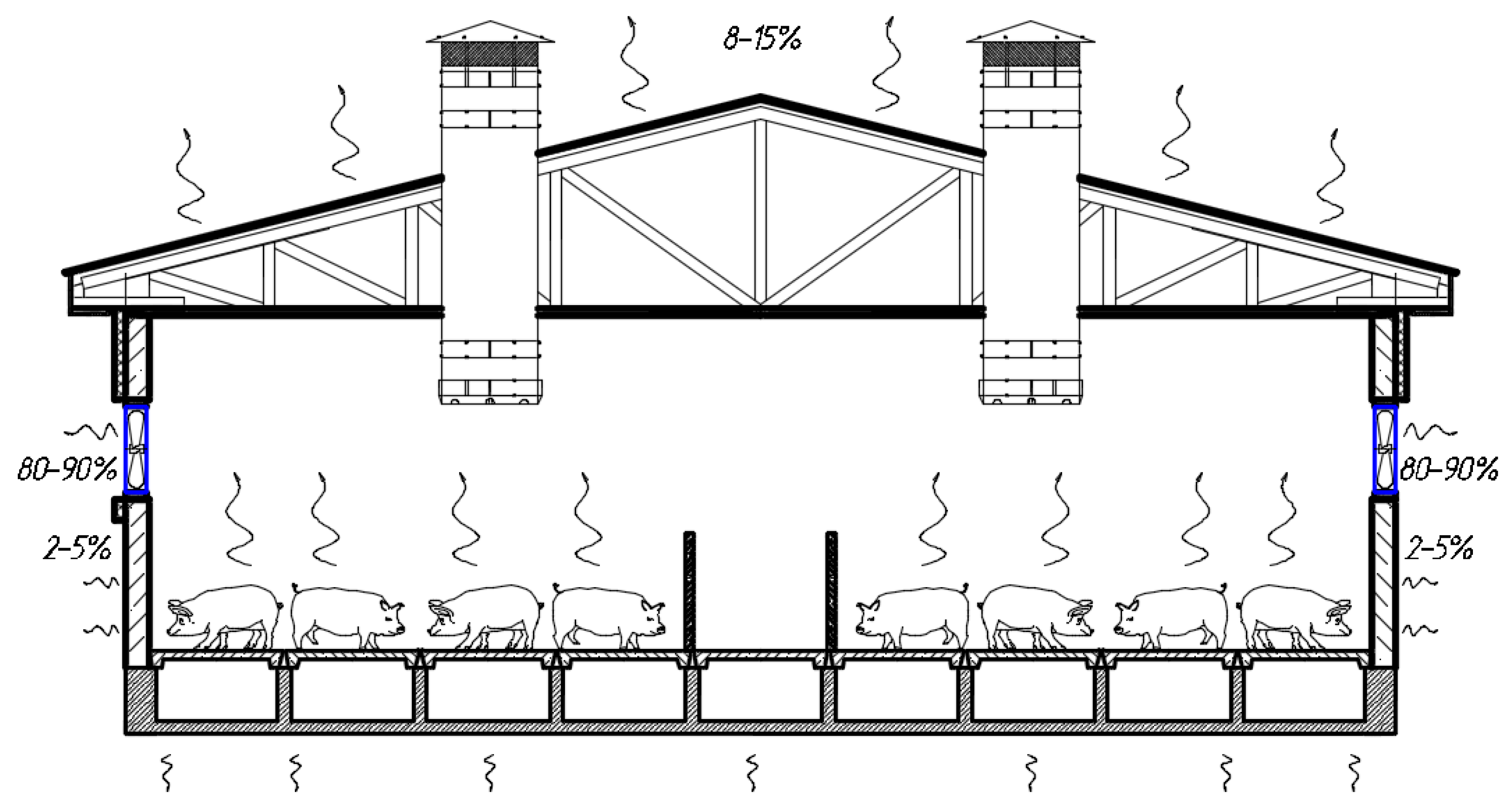 8–15%

80–90%

80–90%

2–5%

2–5%