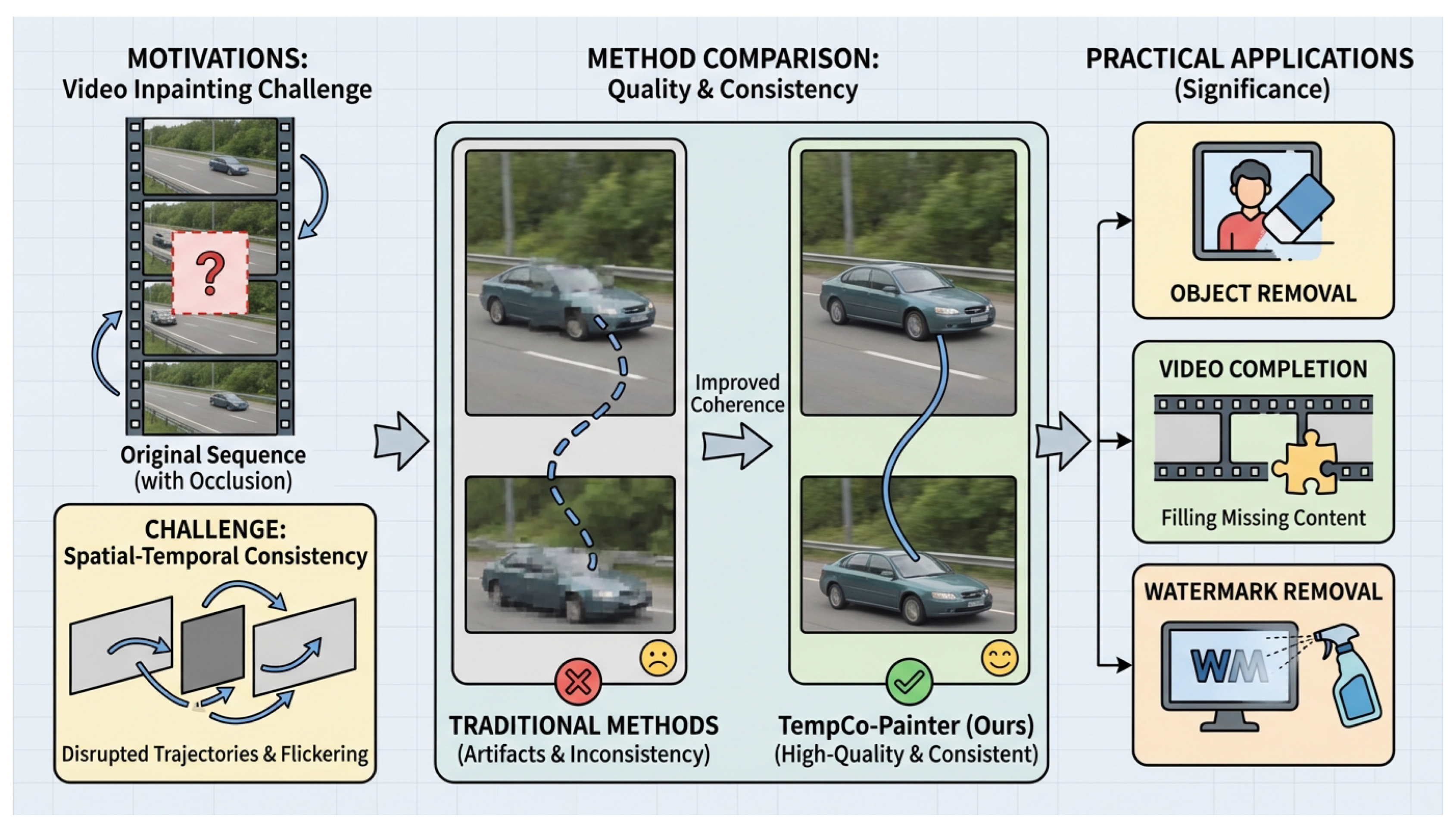 MOTIVATIONS:
Video Inpainting Challenge

?

Original Sequence
(with Occlusion)

CHALLENGE:
Spatial-Temporal Consistency

Disrupted Trajectories & Flickering

METHOD COMPARISON:
Quality & Consistency

Improved Coherence

TRADITIONAL METHODS
(Artifacts & Inconsistency)

TempCo-Painter (Ours)
(High-Quality & Consistent)

PRACTICAL APPLICATIONS
(Significance)

OBJECT REMOVAL

VIDEO COMPLETION

Filling Missing Content

WATERMARK REMOVAL

WM