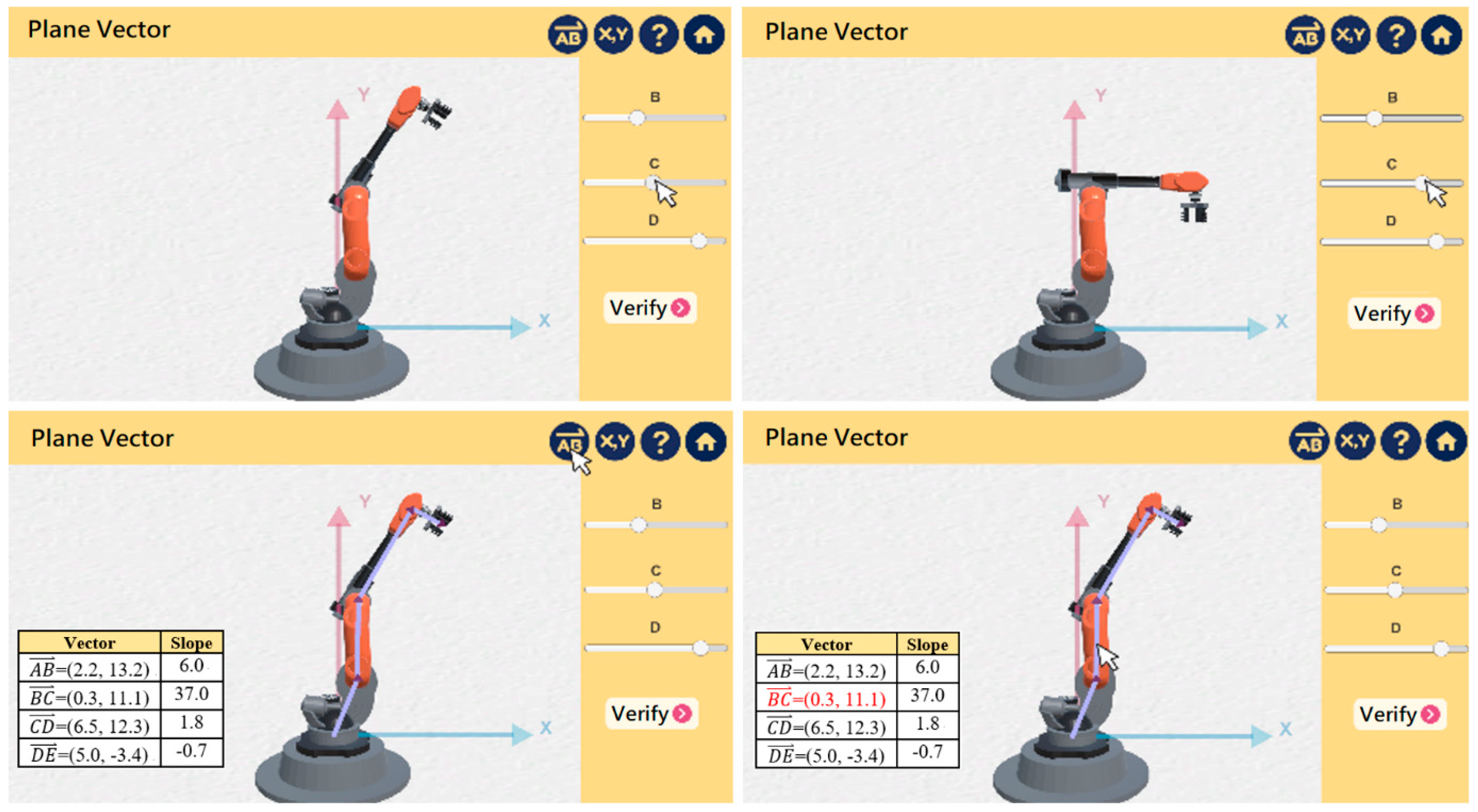 Plane Vector

$\overrightarrow{AB}$ X,Y ?

Y

X

B

C

D

Verify

Plane Vector

$\overrightarrow{AB}$ X,Y ?

Y

X

B

C

D

Verify

Plane Vector

$\overrightarrow{AB}$ X,Y ?

Y

X

B

C

D

Verify

| Vector | Slope |
|---|---|
| $\overrightarrow{AB}$=(2.2, 13.2) | 6.0 |
| $\overrightarrow{BC}$=(0.3, 11.1) | 37.0 |
| $\overrightarrow{CD}$=(6.5, 12.3) | 1.8 |
| $\overrightarrow{DE}$=(5.0, -3.4) | -0.7 |

Plane Vector

$\overrightarrow{AB}$ X,Y ?

Y

X

B

C

D

Verify

| Vector | Slope |
|---|---|
| $\overrightarrow{AB}$=(2.2, 13.2) | 6.0 |
| $\overrightarrow{BC}$=(0.3, 11.1) | 37.0 |
| $\overrightarrow{CD}$=(6.5, 12.3) | 1.8 |
| $\overrightarrow{DE}$=(5.0, -3.4) | -0.7 |