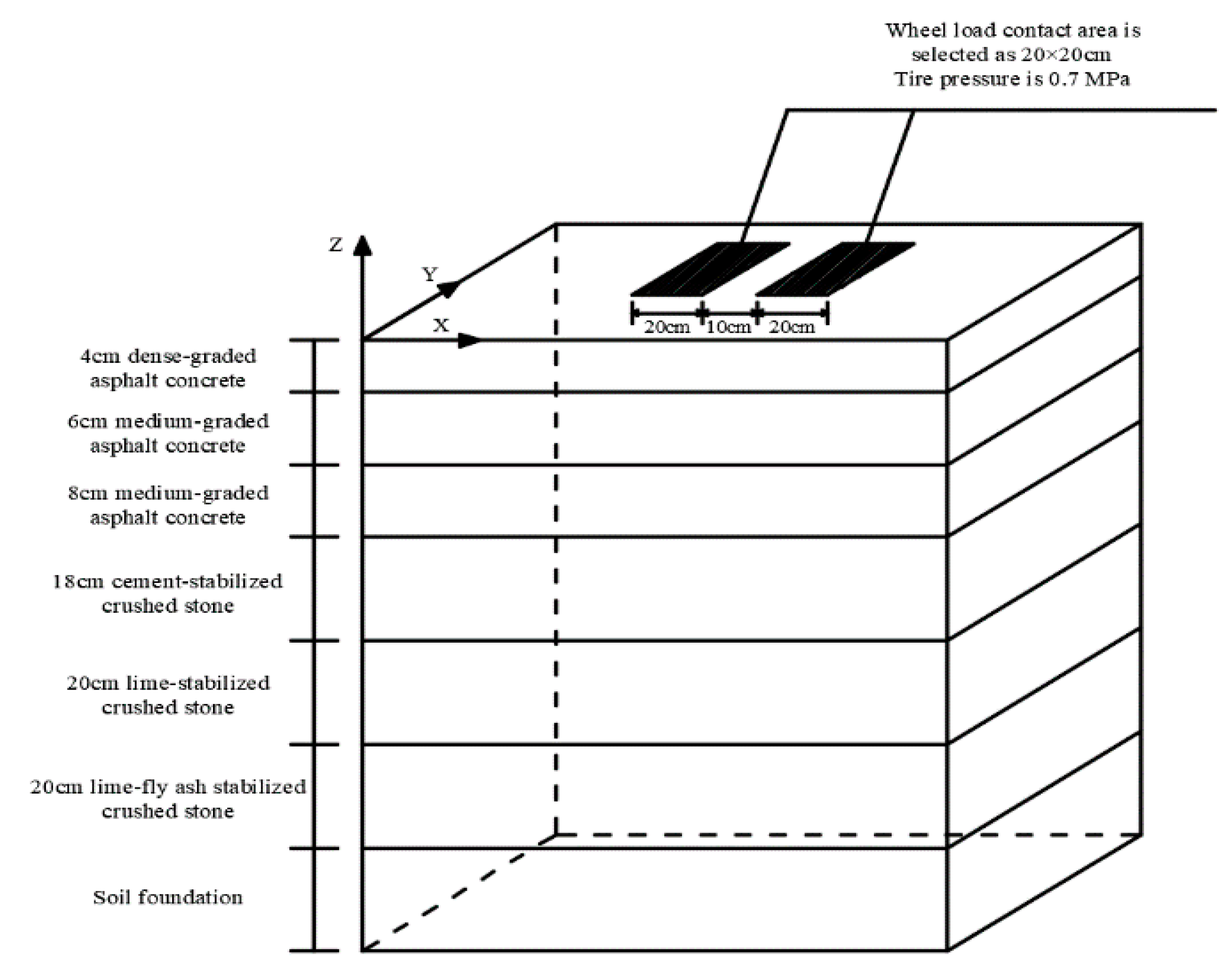 Wheel load contact area is selected as 20×20cm
Tire pressure is 0.7 MPa

Z
Y
X

20cm 10cm 20cm

4cm dense-graded asphalt concrete

6cm medium-graded asphalt concrete

8cm medium-graded asphalt concrete

18cm cement-stabilized crushed stone

20cm lime-stabilized crushed stone

20cm lime-fly ash stabilized crushed stone

Soil foundation