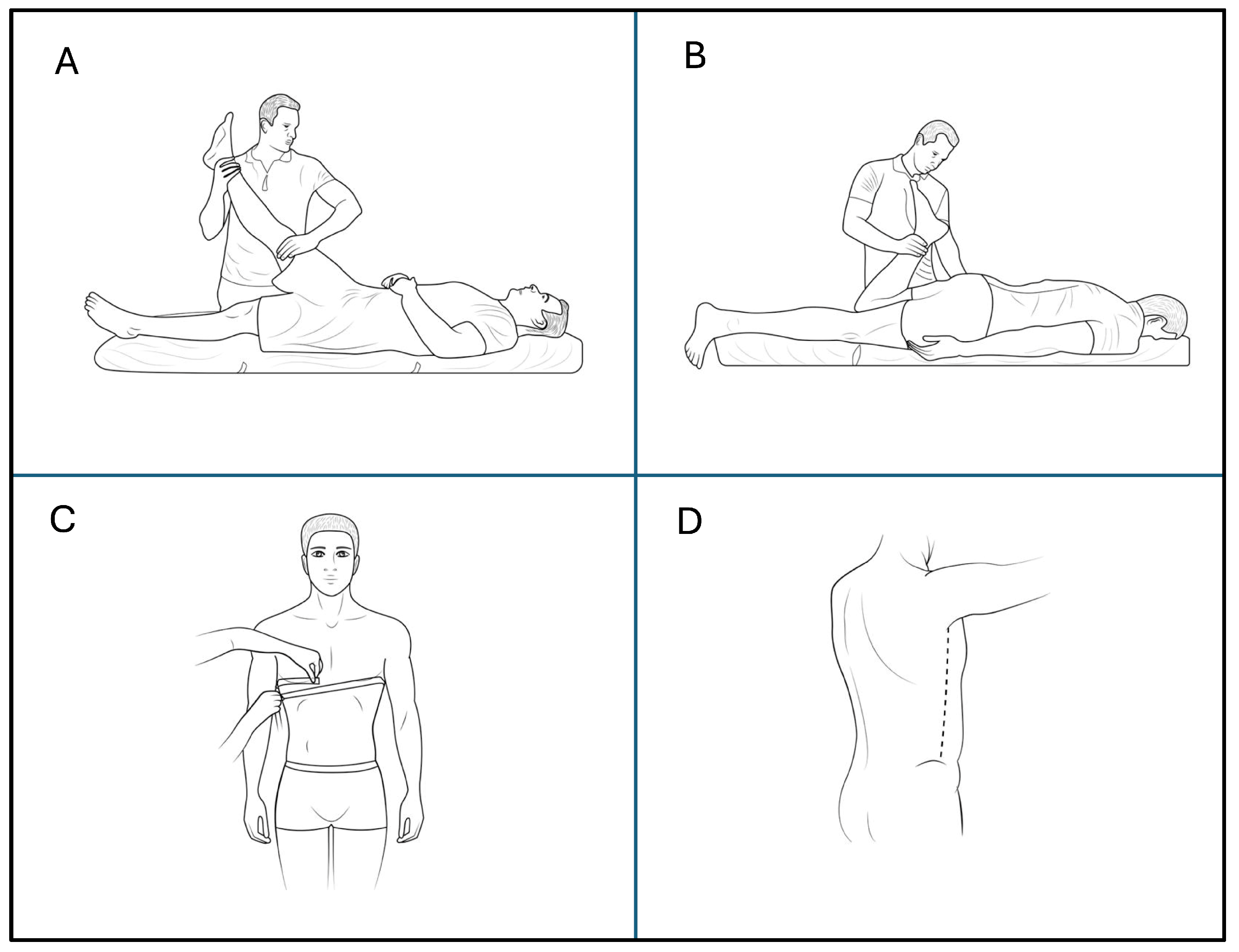 A

B

C

D