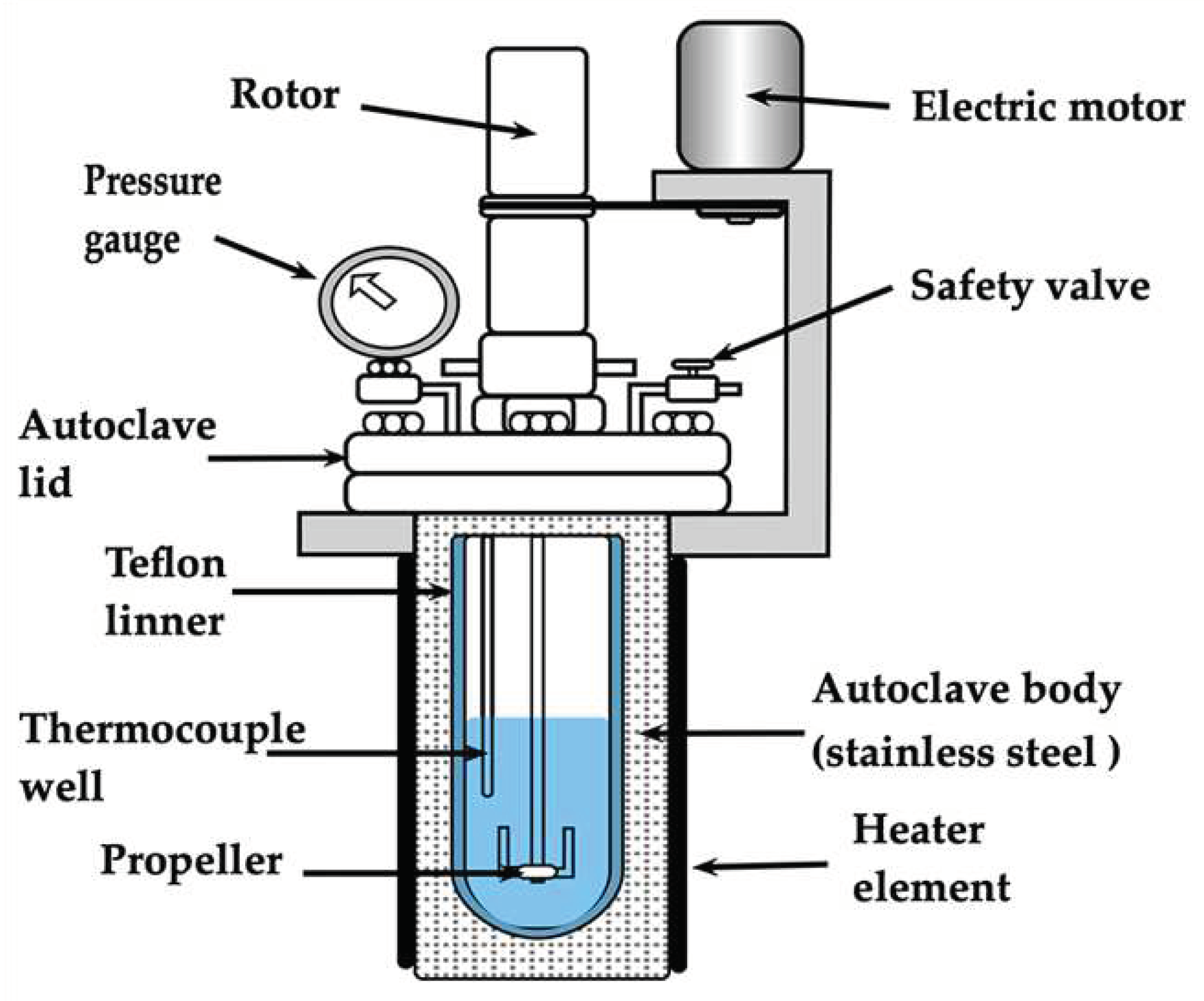 Rotor

Electric motor

Pressure gauge

Safety valve

Autoclave lid

Teflon linner

Autoclave body (stainless steel )

Thermocouple well

Heater element

Propeller