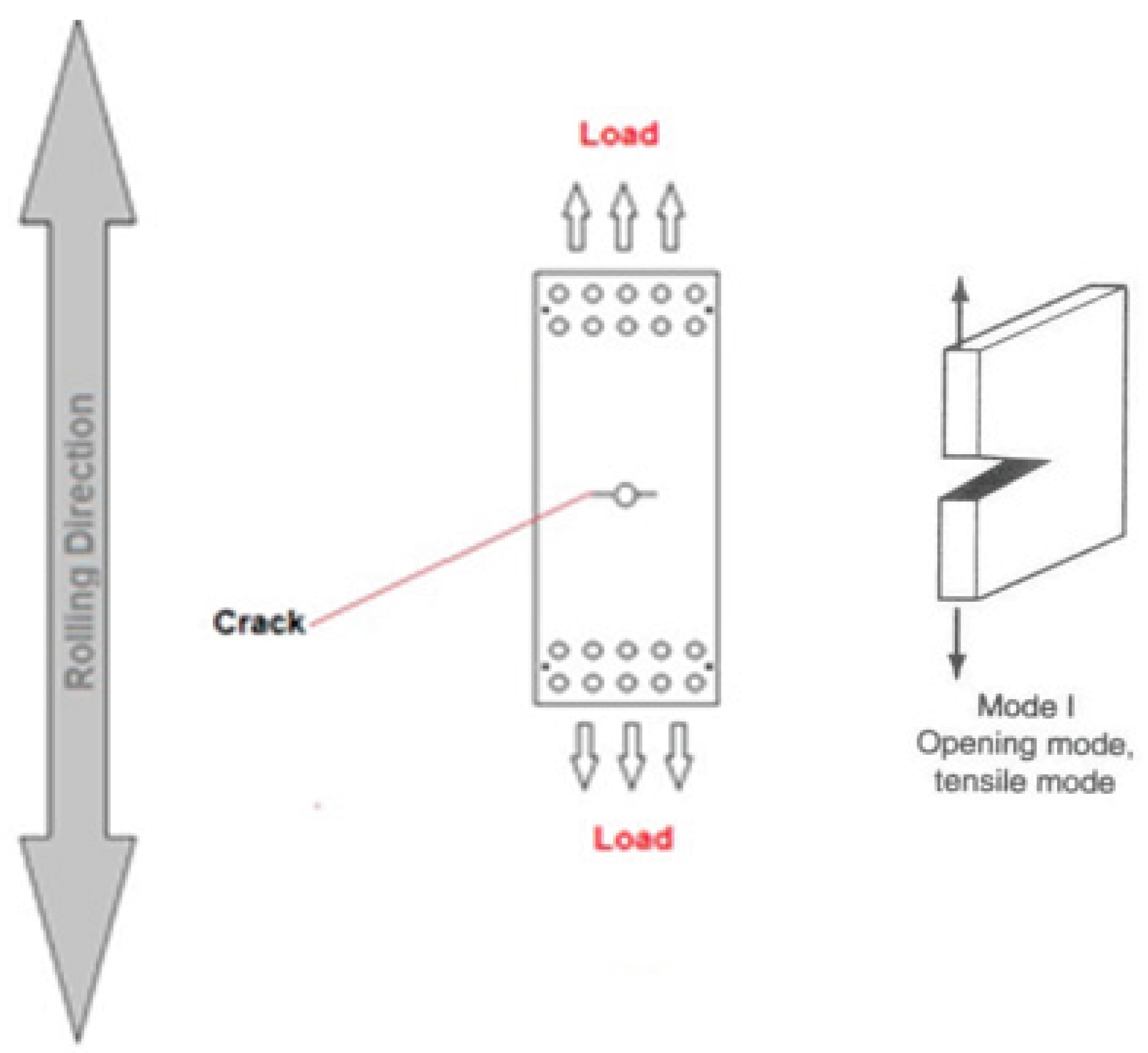 Rolling Direction

Load

Crack

Load

Mode I
Opening mode,
tensile mode