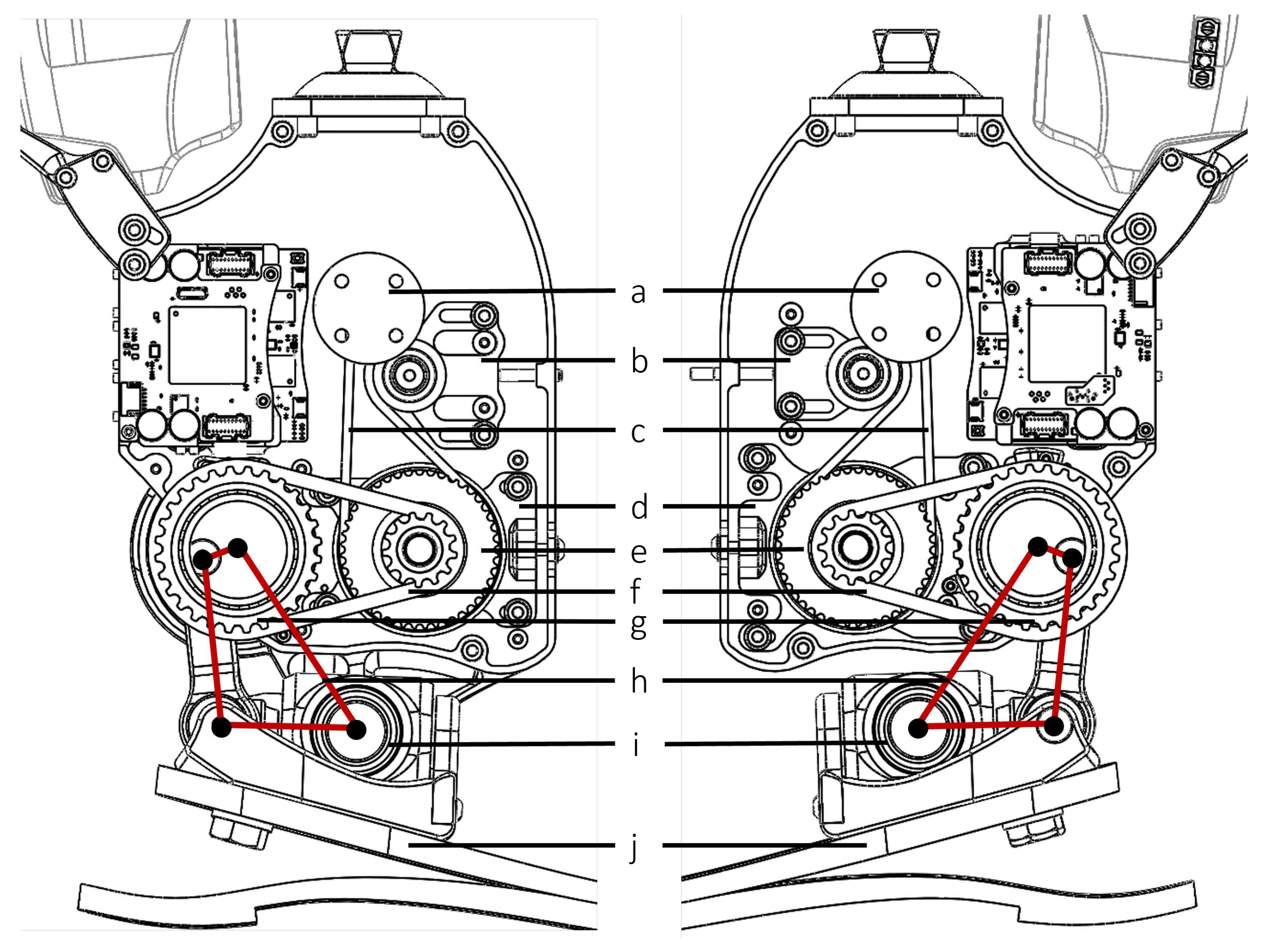 a
b
c
d
e
f
g
h
i
j