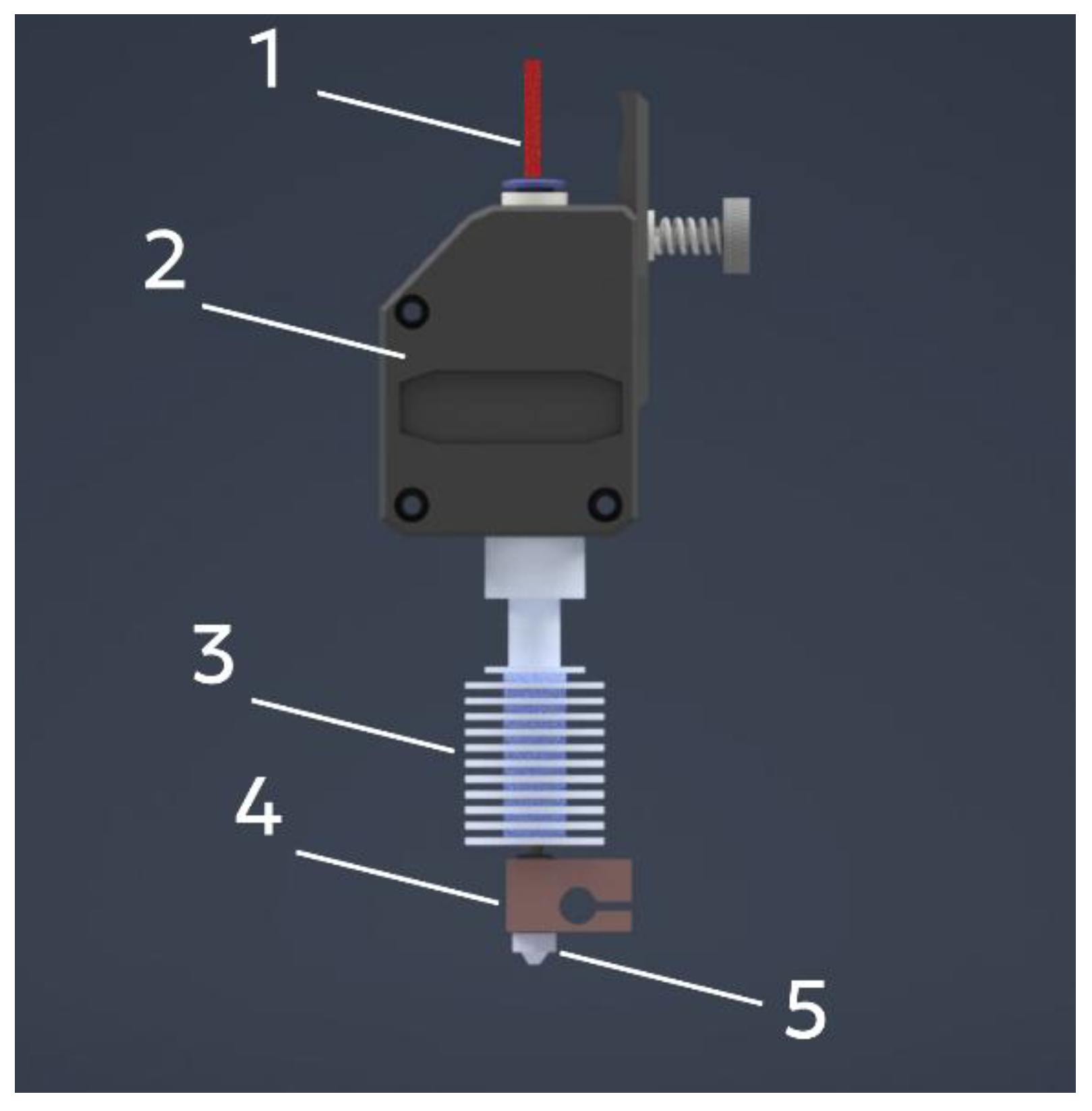 1
2
3
4
5