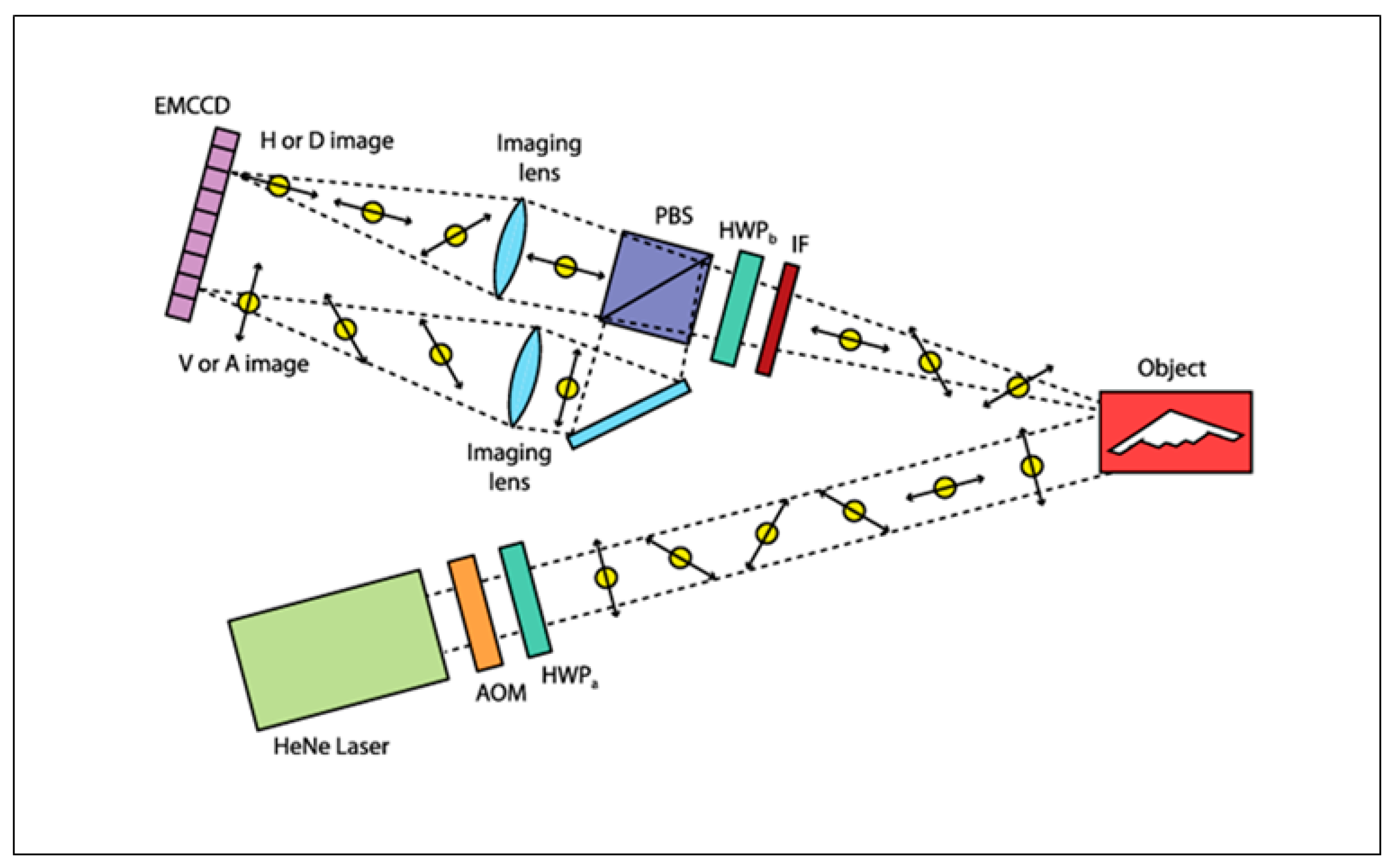 EMCCD

H or D image

Imaging lens

PBS

$HWP_b$

IF

V or A image

Imaging lens

Object

AOM

$HWP_a$

HeNe Laser