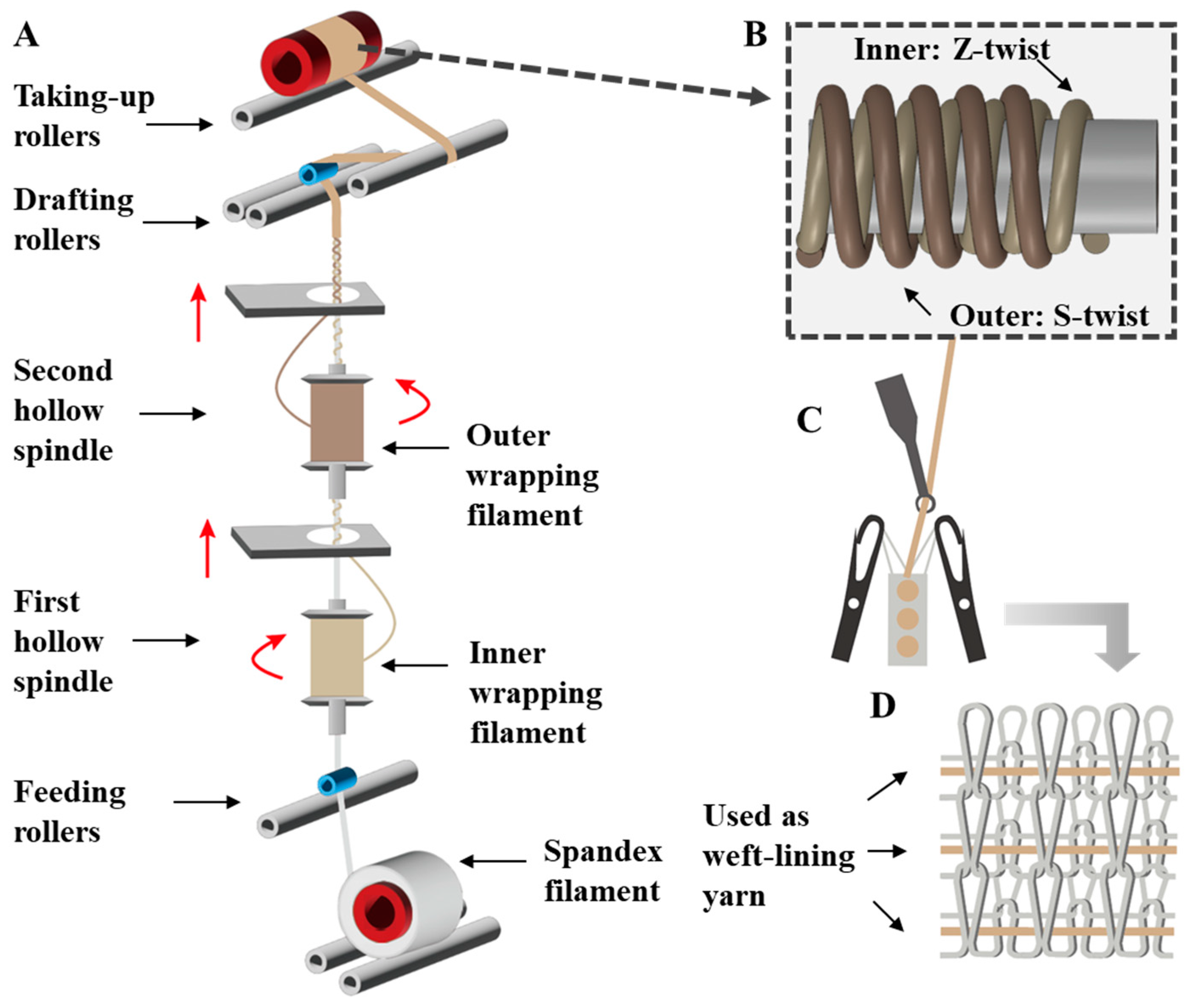 A

Taking-up rollers

Drafting rollers

Second hollow spindle

Outer wrapping filament

First hollow spindle

Inner wrapping filament

Feeding rollers

Spandex filament

B

Inner: Z-twist

Outer: S-twist

C

D

Used as weft-lining yarn