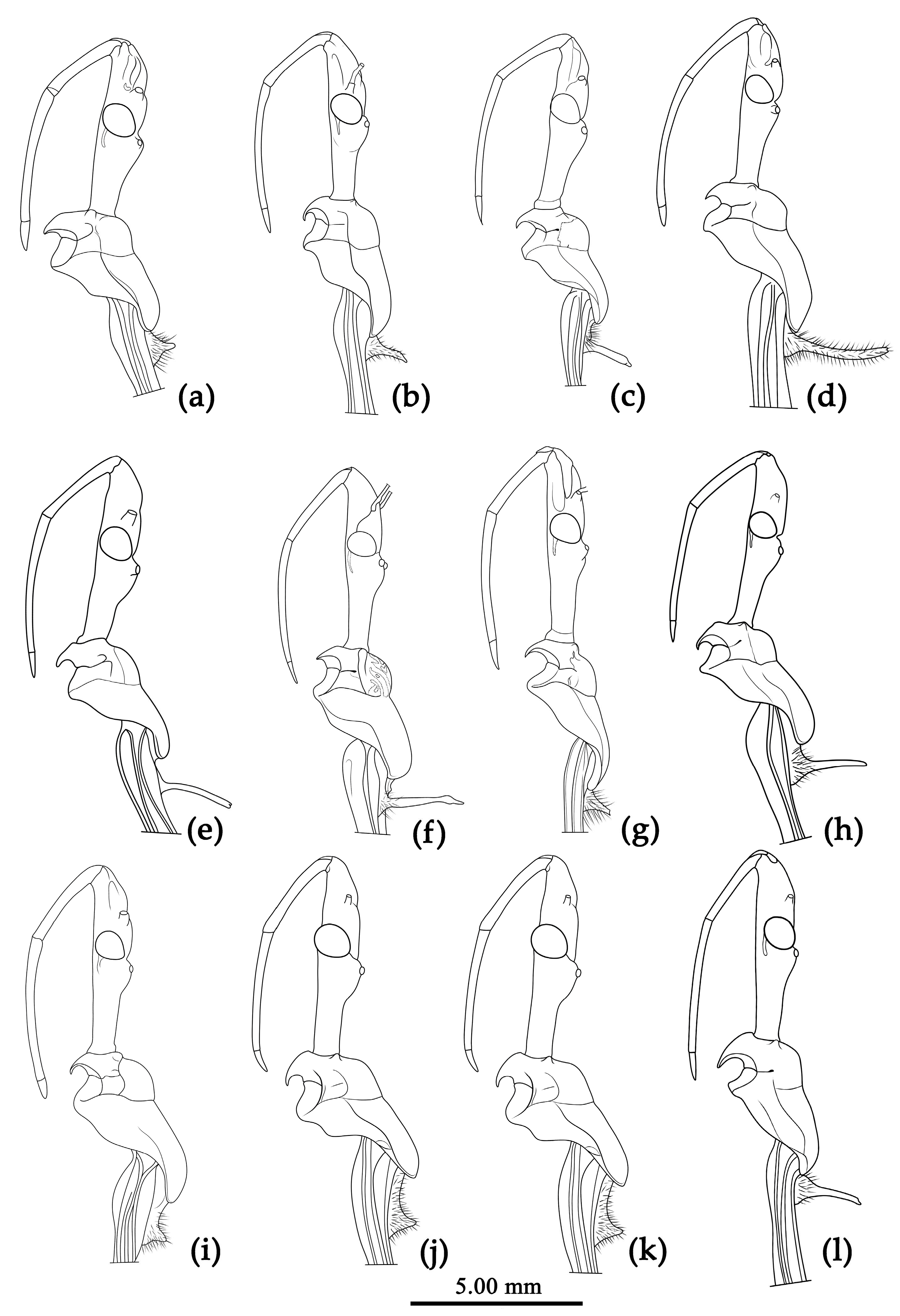 (a) (b) (c) (d)

(e) (f) (g) (h)

(i) (j) (k) (l)

5.00 mm