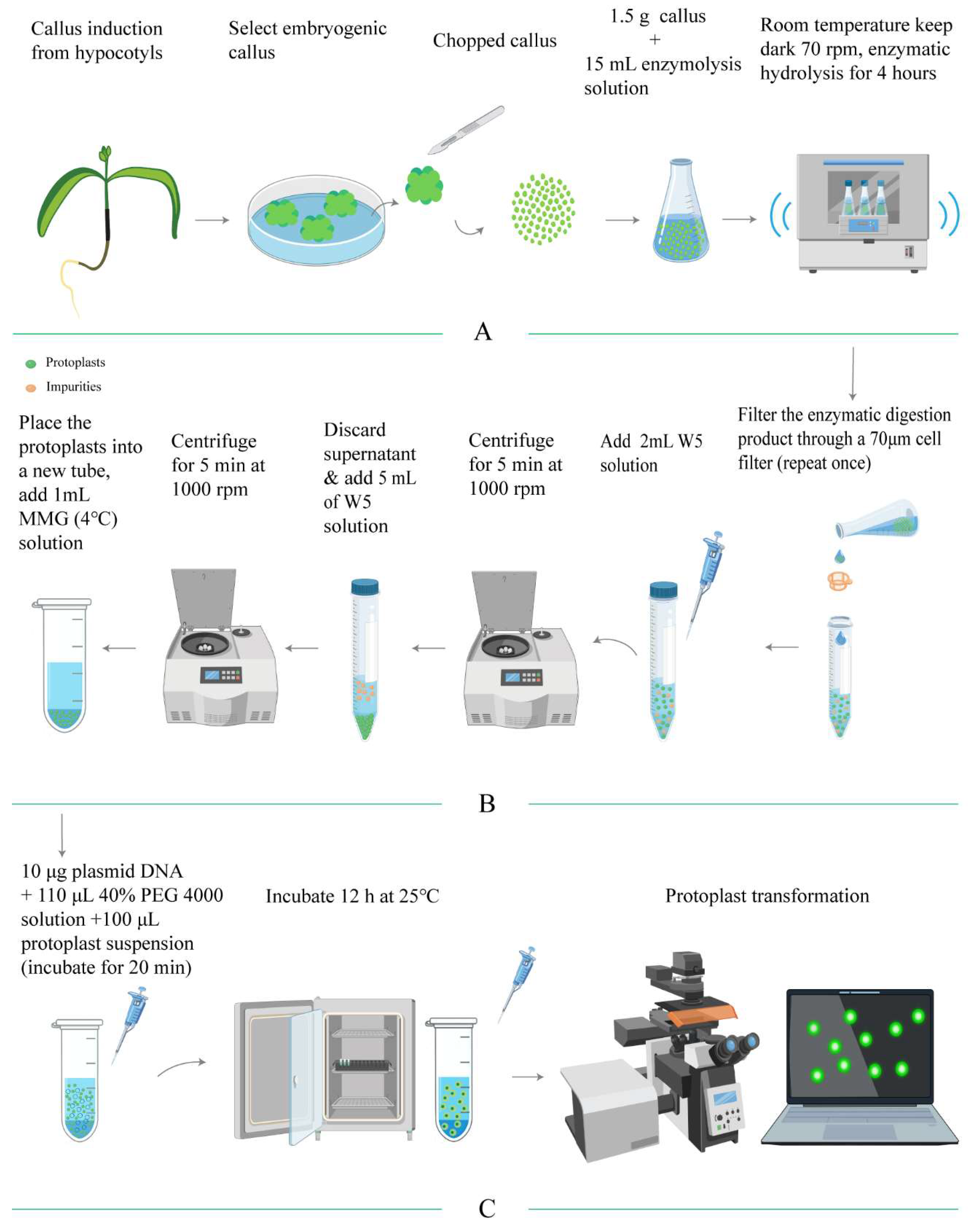 Callus induction from hypocotyls

Select embryogenic callus

Chopped callus

1.5 g callus + 15 mL enzymolysis solution

Room temperature keep dark 70 rpm, enzymatic hydrolysis for 4 hours

A

Protoplasts

Impurities

Place the protoplasts into a new tube, add 1mL MMG (4°C) solution

Centrifuge for 5 min at 1000 rpm

Discard supernatant & add 5 mL of W5 solution

Centrifuge for 5 min at 1000 rpm

Add 2mL W5 solution

Filter the enzymatic digestion product through a 70μm cell filter (repeat once)

B

10 μg plasmid DNA + 110 μL 40% PEG 4000 solution +100 μL protoplast suspension (incubate for 20 min)

Incubate 12 h at 25°C

Protoplast transformation

C