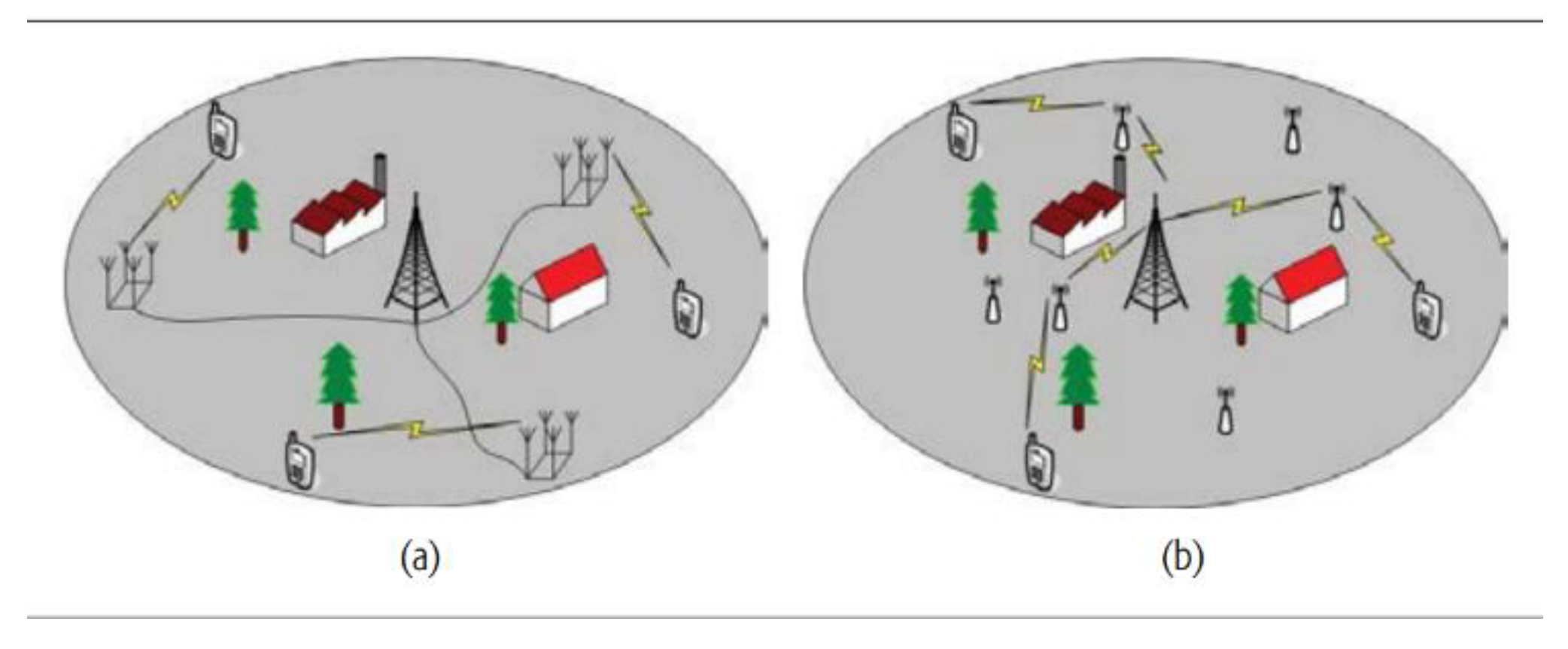 (a)

(b)