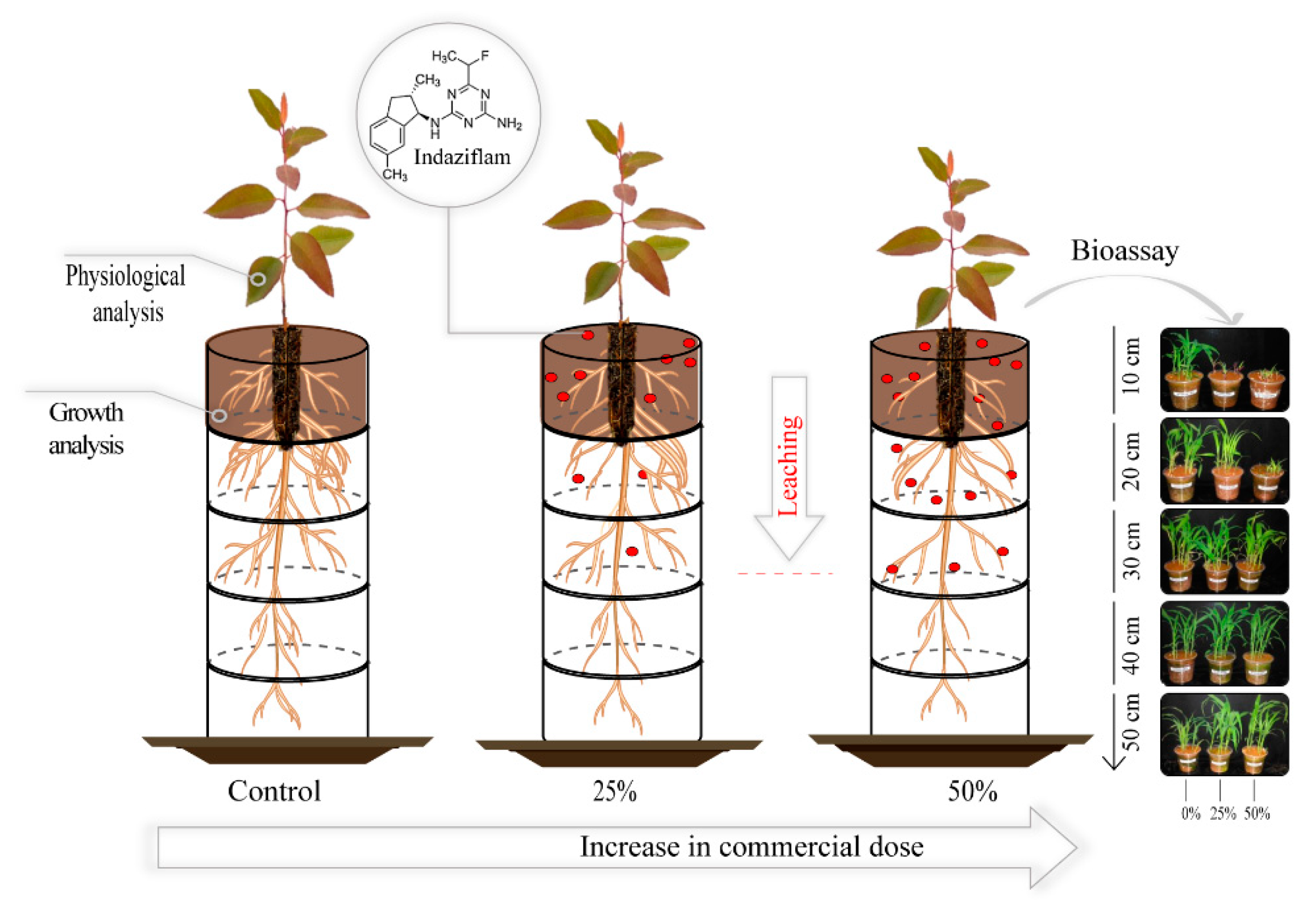 $H_3C$ F
$CH_3$
N N
N N $NH_2$
H
$CH_3$
Indaziflam

Physiological analysis

Growth analysis

Leaching

Bioassay

10 cm
20 cm
30 cm
40 cm
50 cm

0% 25% 50%

Control

25%

50%

Increase in commercial dose