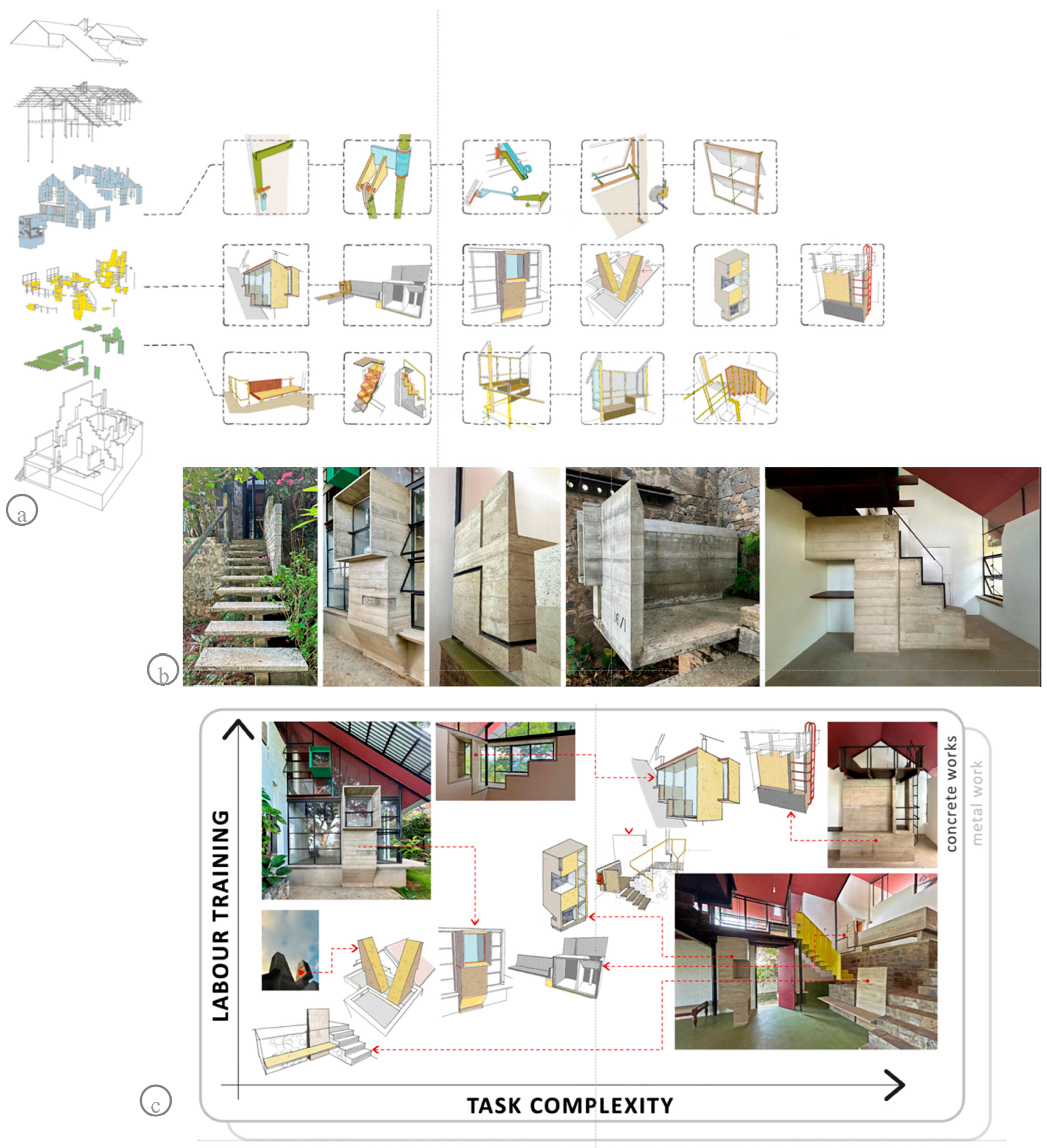 a

b

LABOUR TRAINING

concrete works

metal work

c

TASK COMPLEXITY