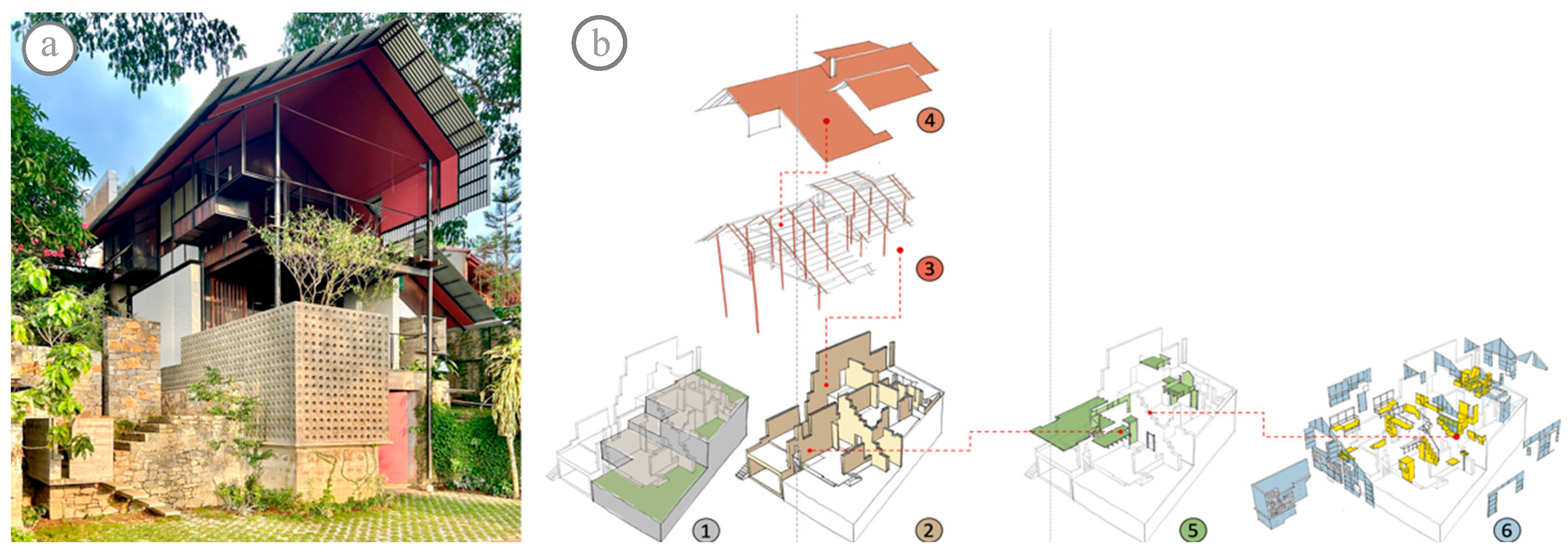 a

b

4

3

1

2

5

6