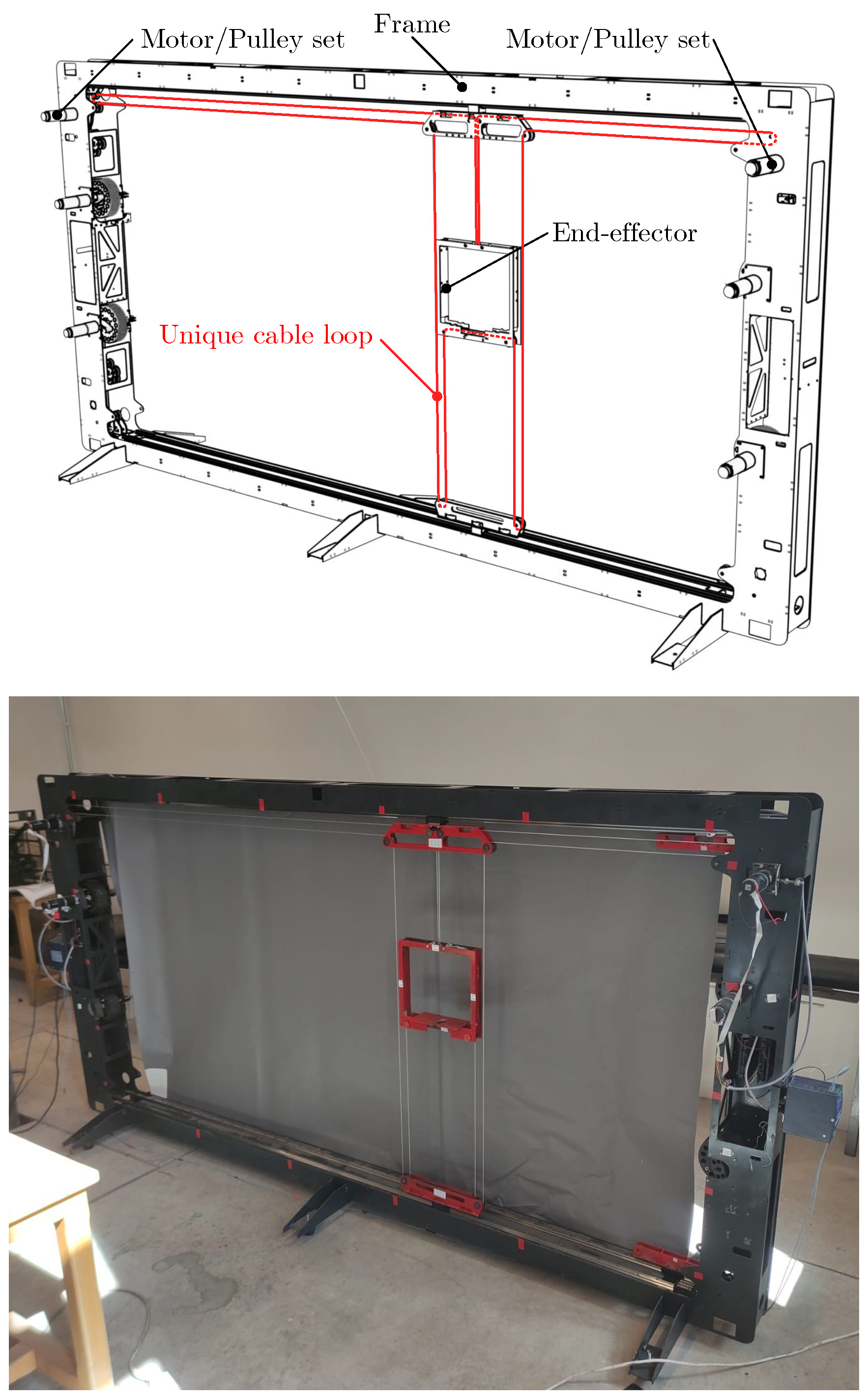 Motor/Pulley set
Frame
Motor/Pulley set
End-effector
Unique cable loop