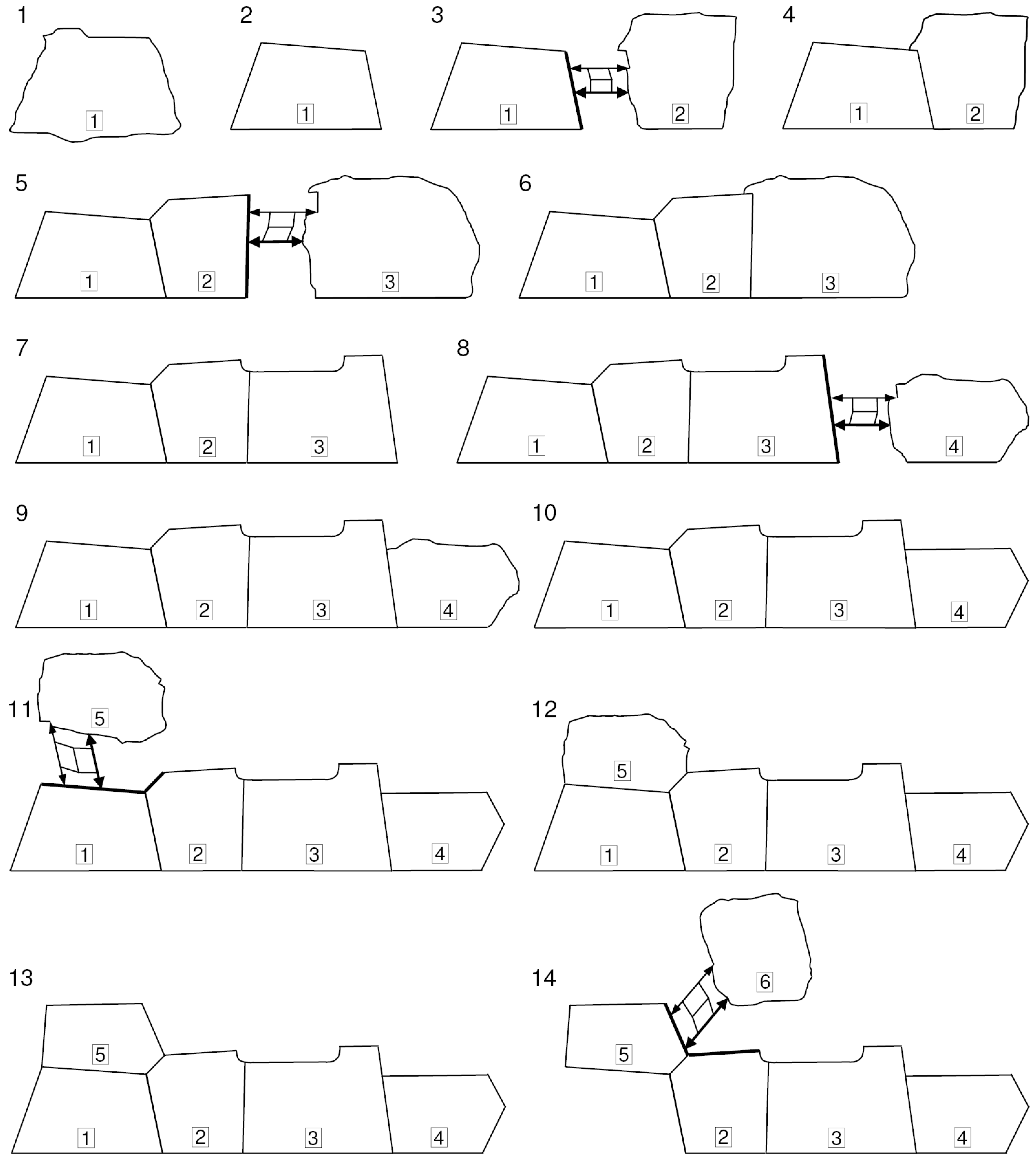 1
1

2
1

3
1
2

4
1
2

5
1
2
3

6
1
2
3

7
1
2
3

8
1
2
3
4

9
1
2
3
4

10
1
2
3
4

11
5
1
2
3
4

12
5
1
2
3
4

13
5
1
2
3
4

14
6
5
2
3
4