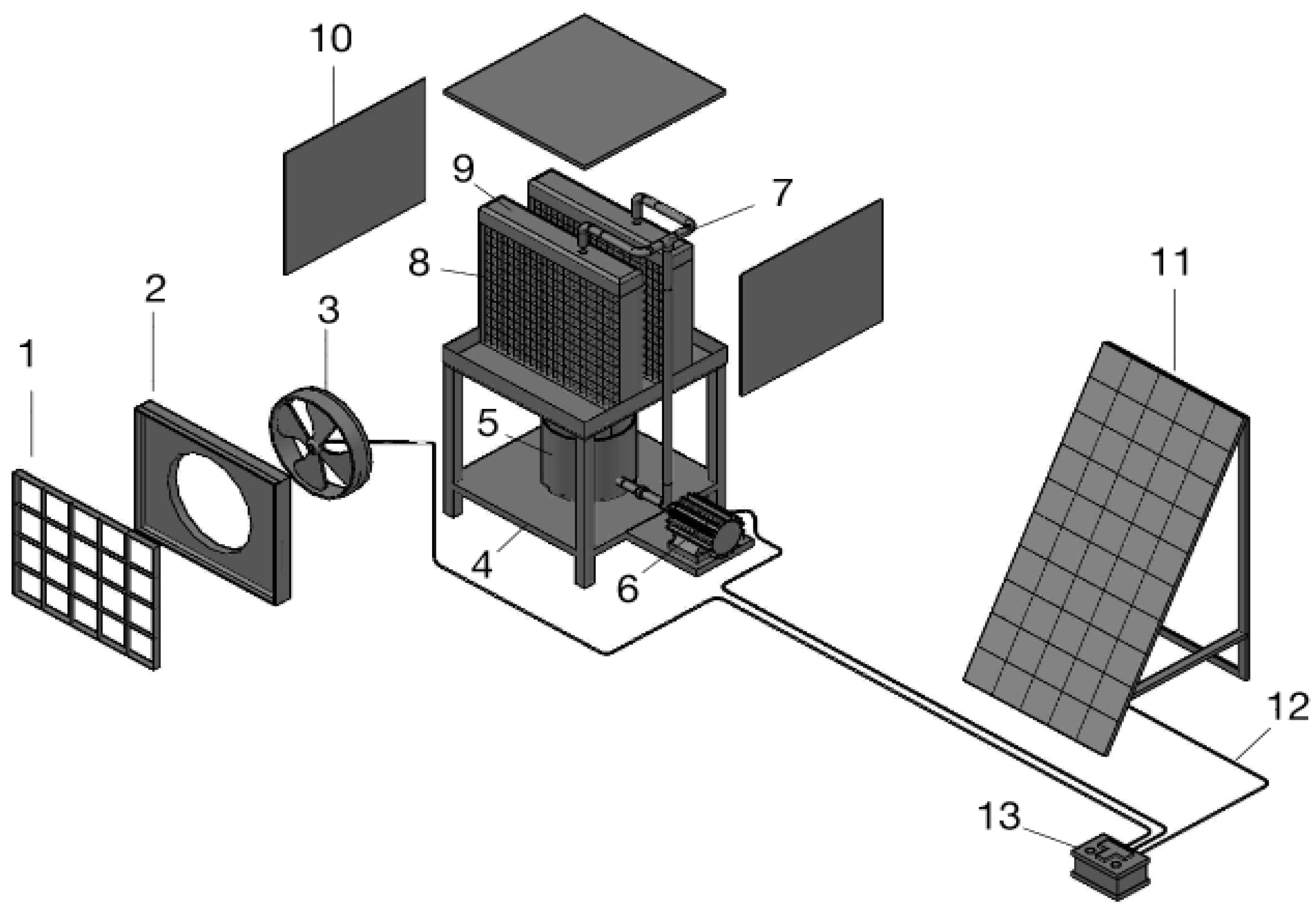 10
9
7
8
11
2
3
1
5
4
6
12
13