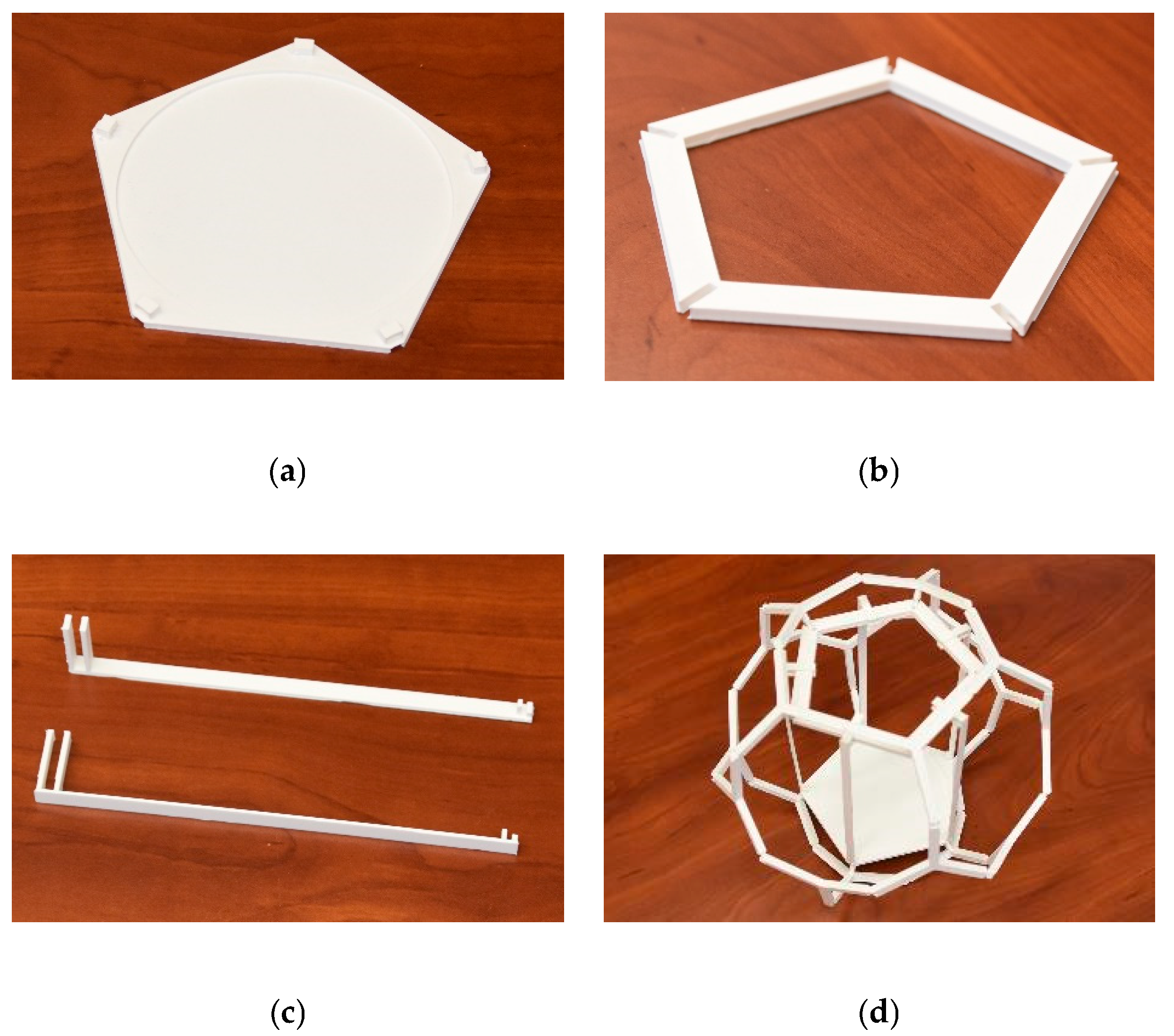 (a)

(b)

(c)

(d)