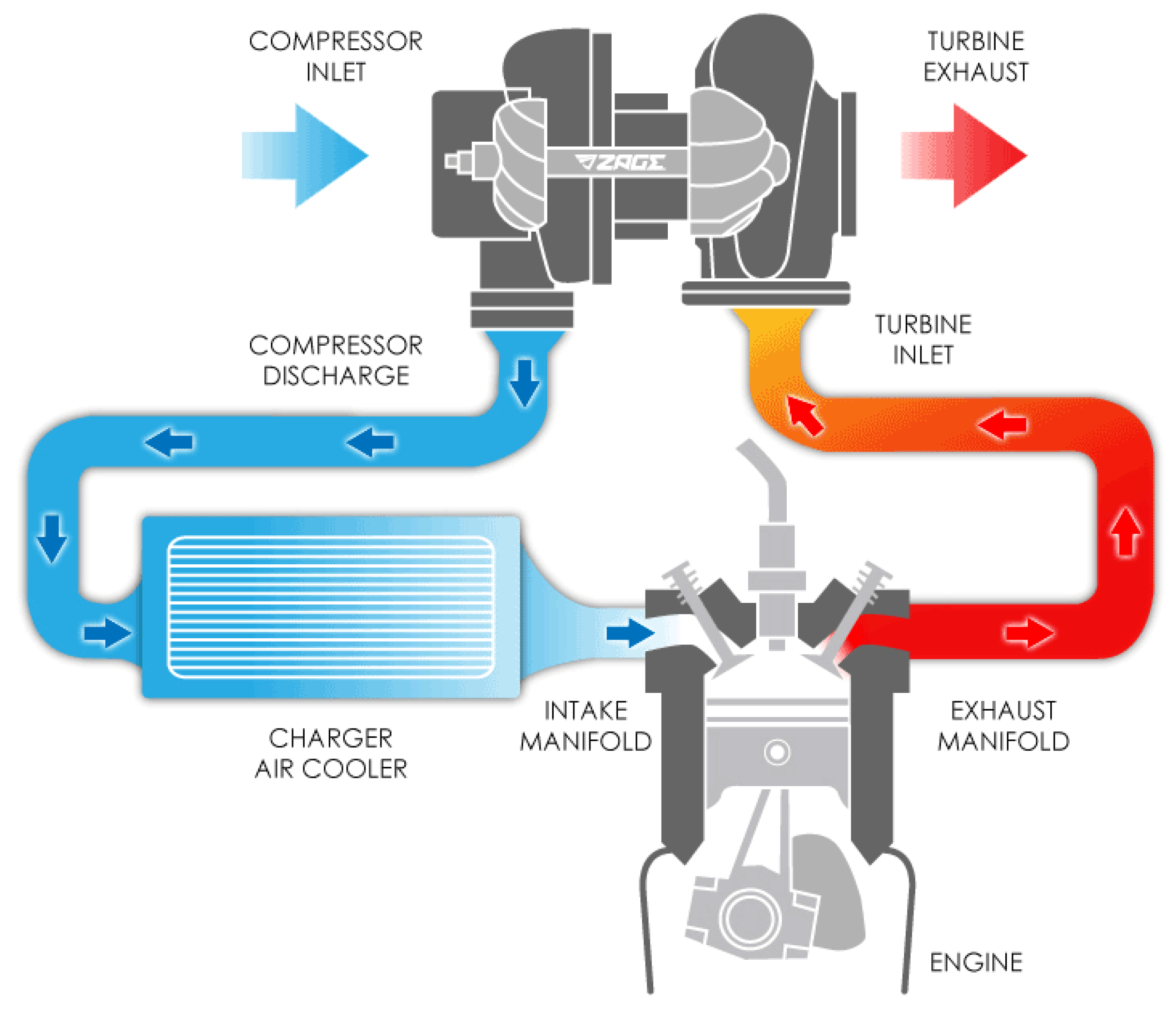 COMPRESSOR INLET

ZAGE

TURBINE EXHAUST

COMPRESSOR DISCHARGE

TURBINE INLET

CHARGER AIR COOLER

INTAKE MANIFOLD

EXHAUST MANIFOLD

ENGINE